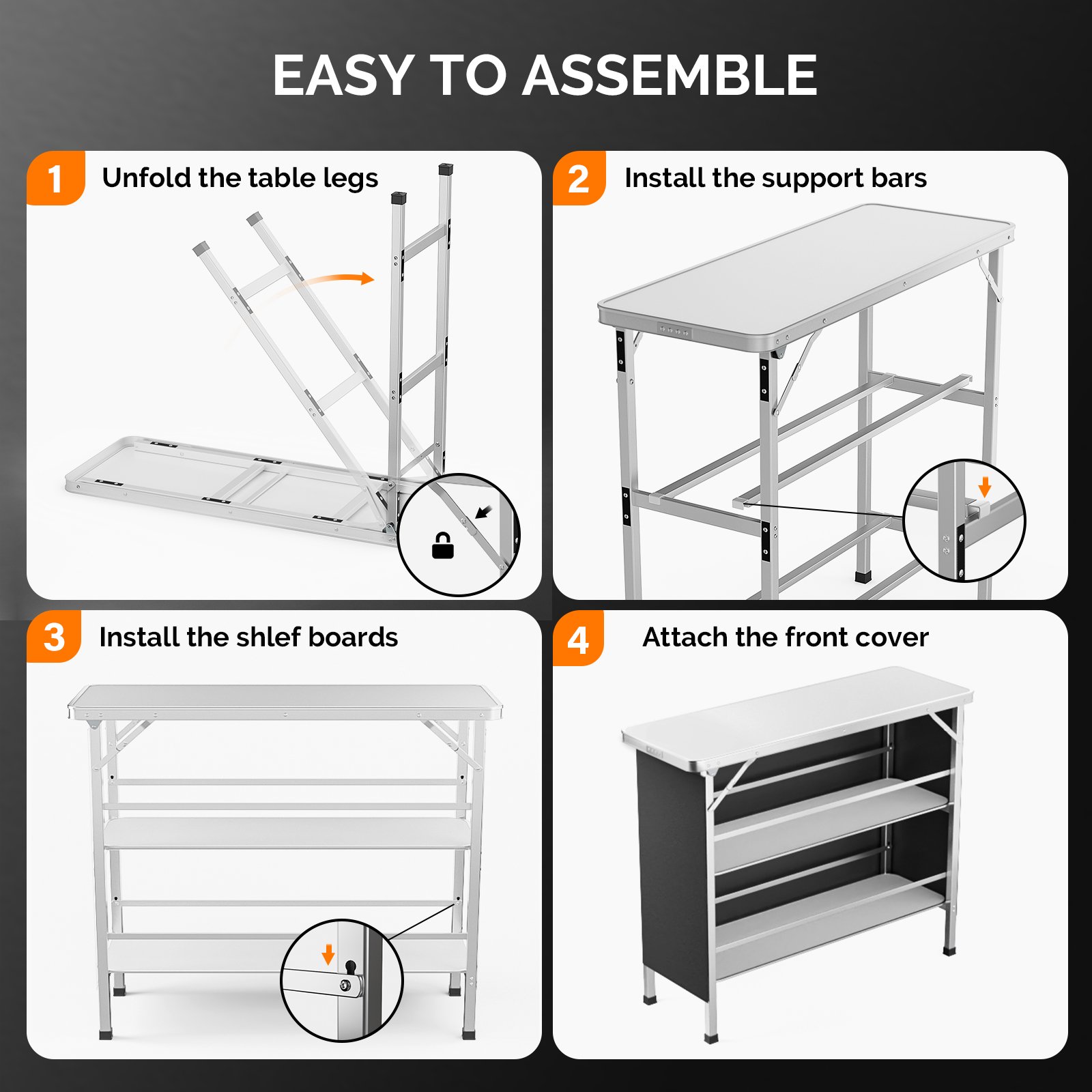 EASY TO ASSEMBLE

1 Unfold the table legs

2 Install the support bars

3 Install the shlef boards

4 Attach the front cover