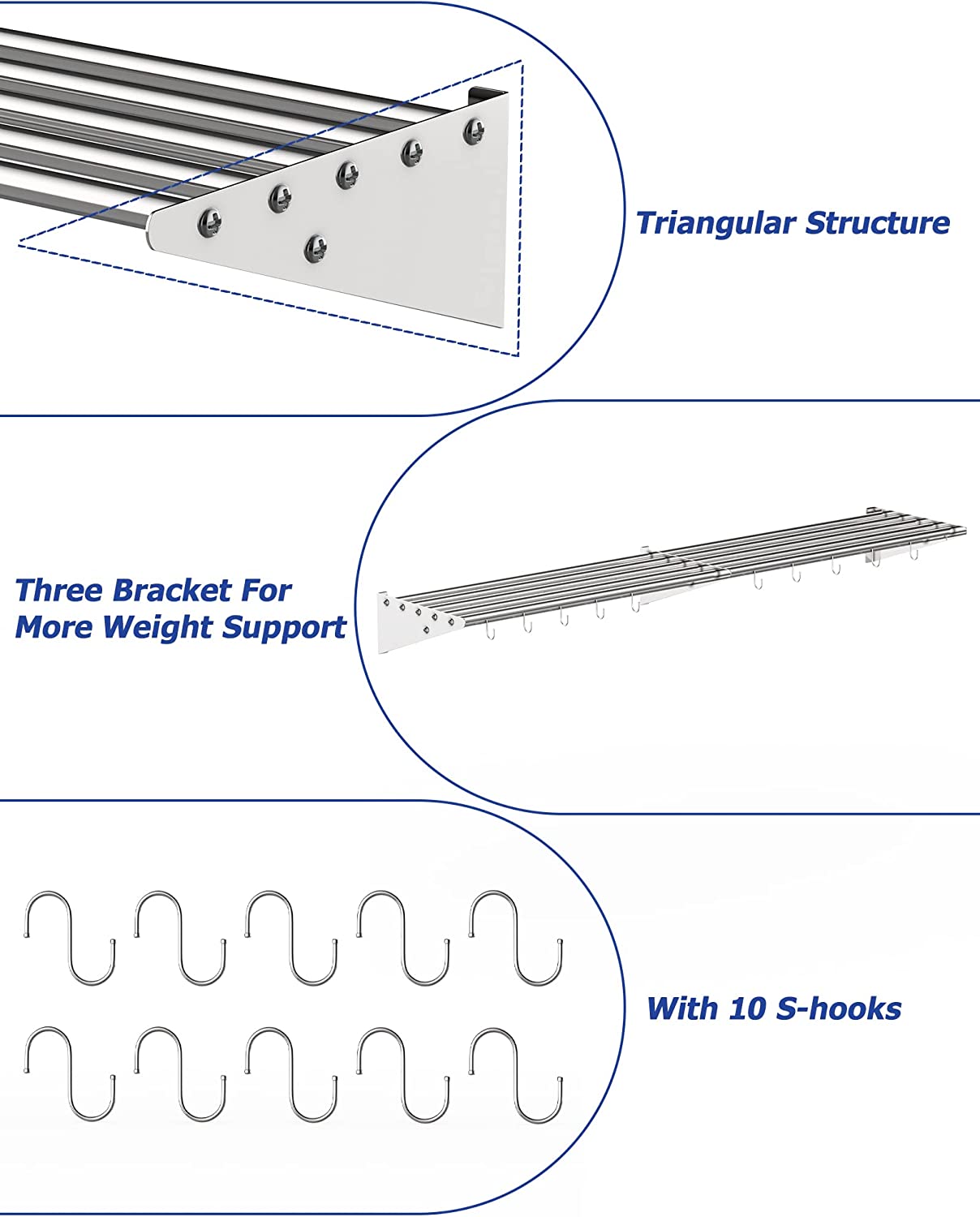 Triangular Structure

Three Bracket For More Weight Support

With 10 S-hooks