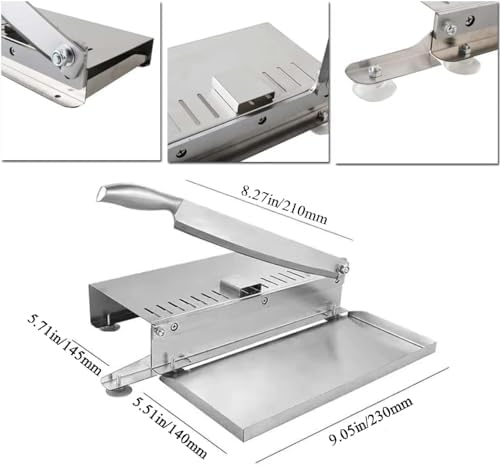 8.27in/210mm

5.71in/145mm

5.51in/140mm

9.05in/230mm