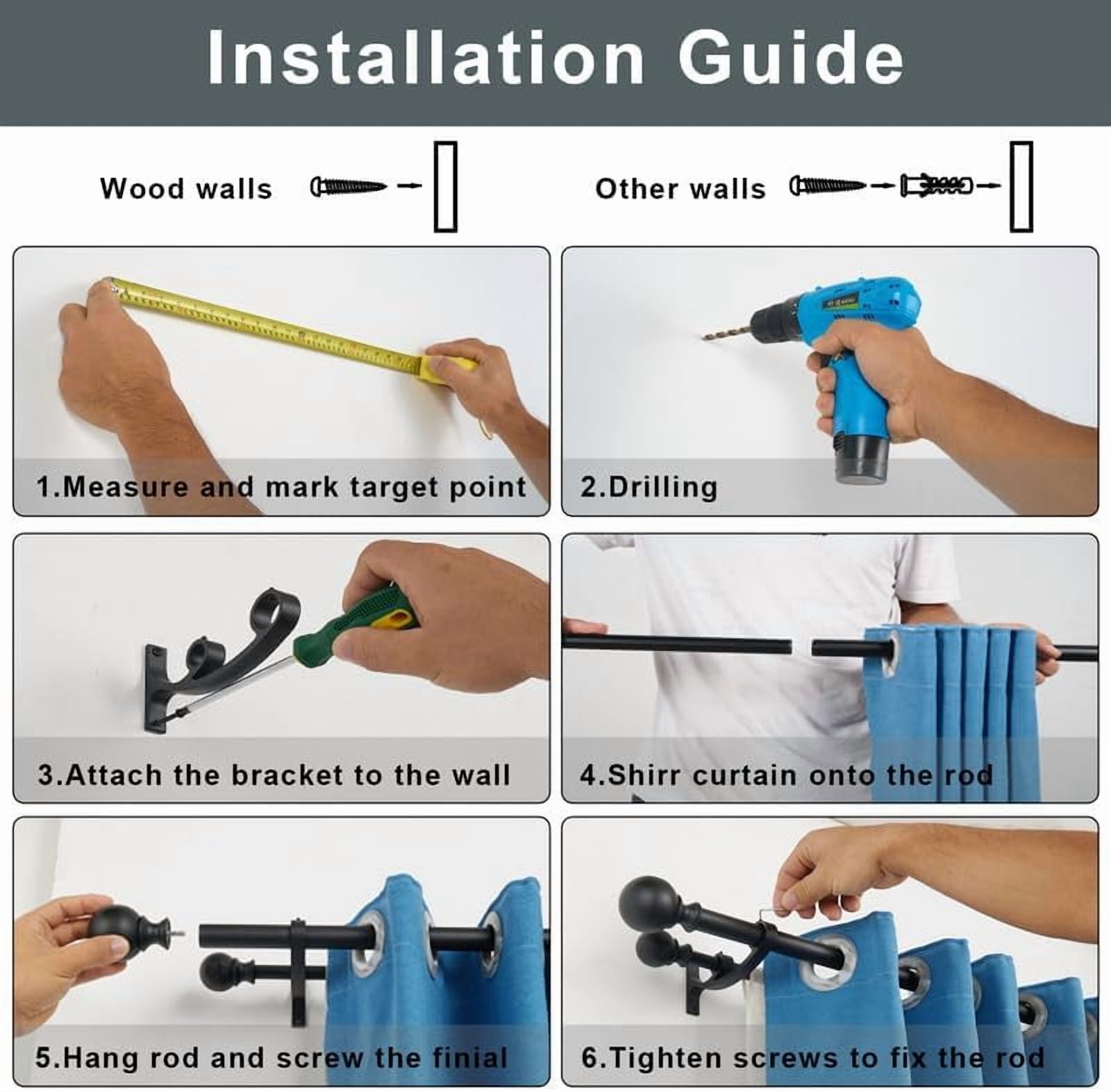 Installation Guide

Wood walls

Other walls

1.Measure and mark target point

2.Drilling

3.Attach the bracket to the wall

4.Shirr curtain onto the rod

5.Hang rod and screw the finial

6.Tighten screws to fix the rod