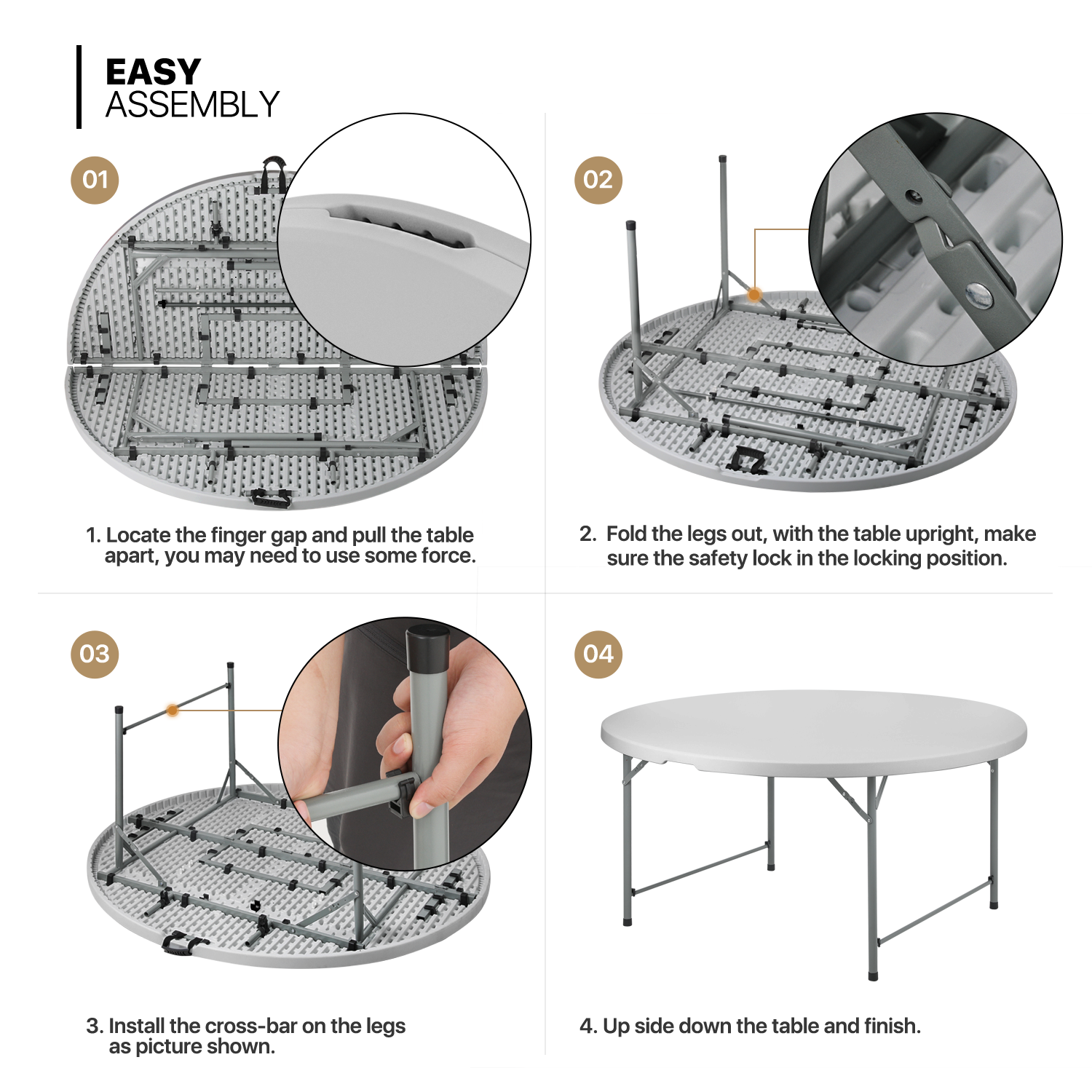 EASY
ASSEMBLY

01

1. Locate the finger gap and pull the table apart, you may need to use some force.

02

2. Fold the legs out, with the table upright, make sure the safety lock in the locking position.

03

3. Install the cross-bar on the legs as picture shown.

04

4. Up side down the table and finish.