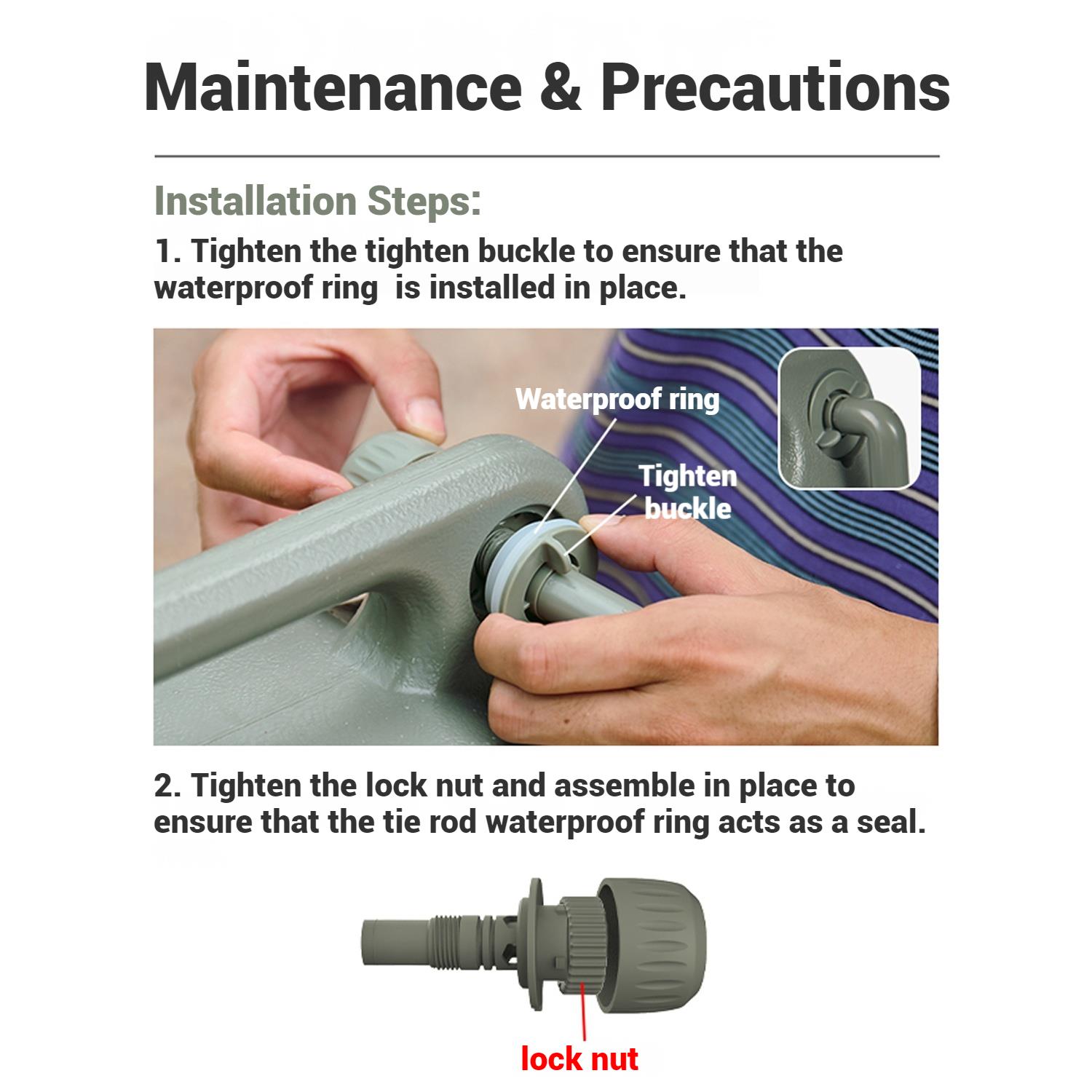 Maintenance & Precautions

Installation Steps:

1. Tighten the tighten buckle to ensure that the waterproof ring is installed in place.

Waterproof ring

Tighten buckle

2. Tighten the lock nut and assemble in place to ensure that the tie rod waterproof ring acts as a seal.

lock nut