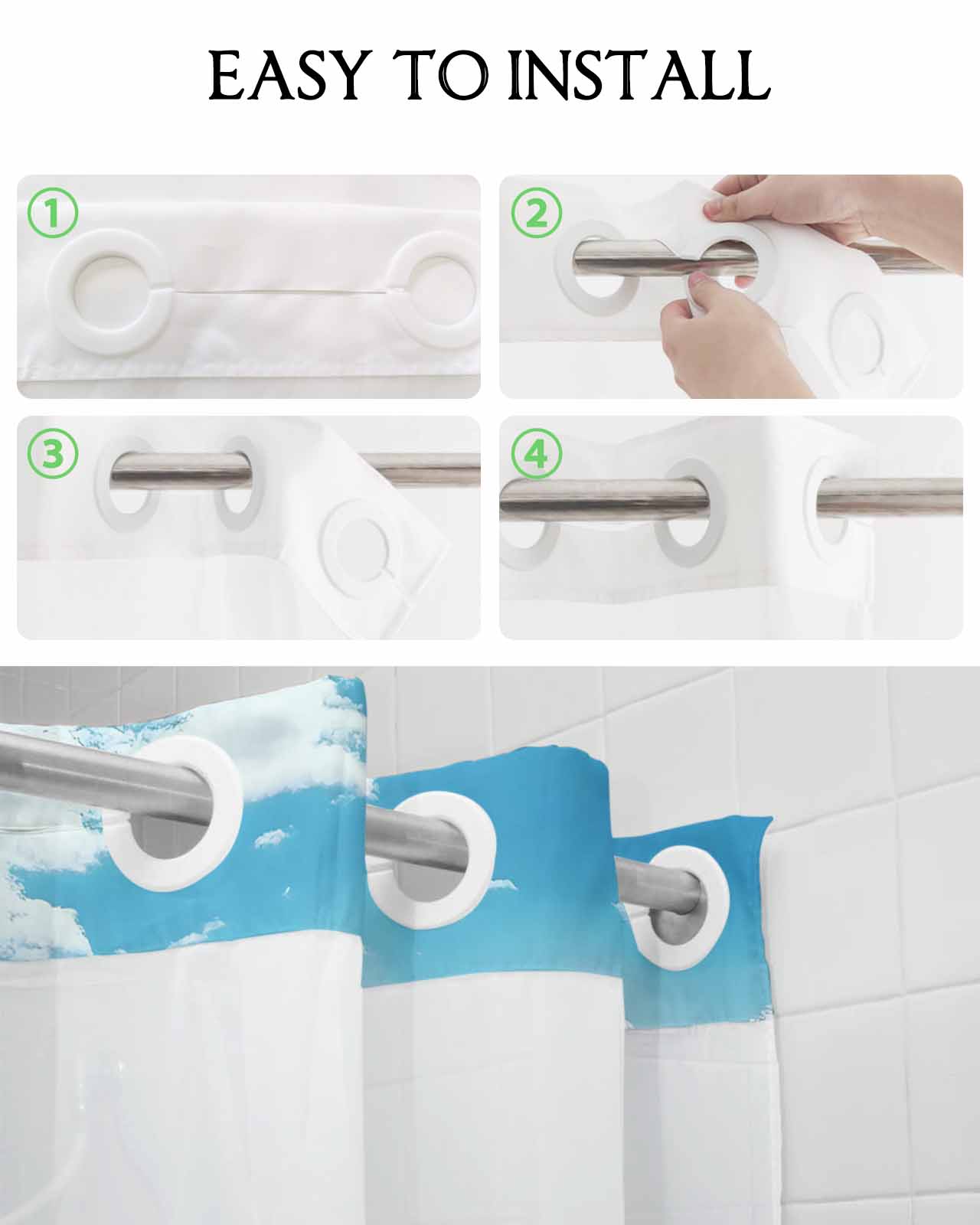 EASY TO INSTALL

①

②

③

④