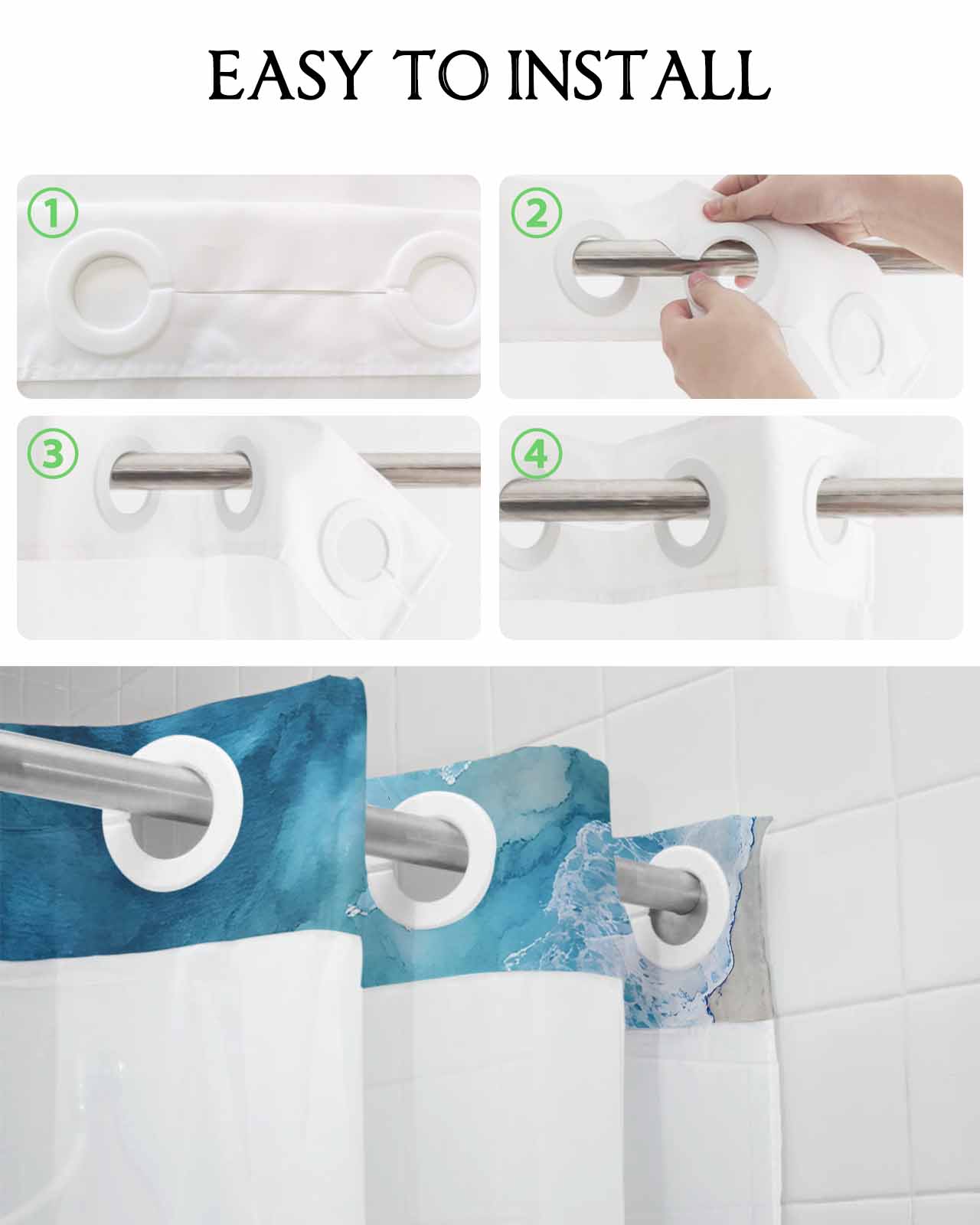 EASY TO INSTALL

①

②

③

④