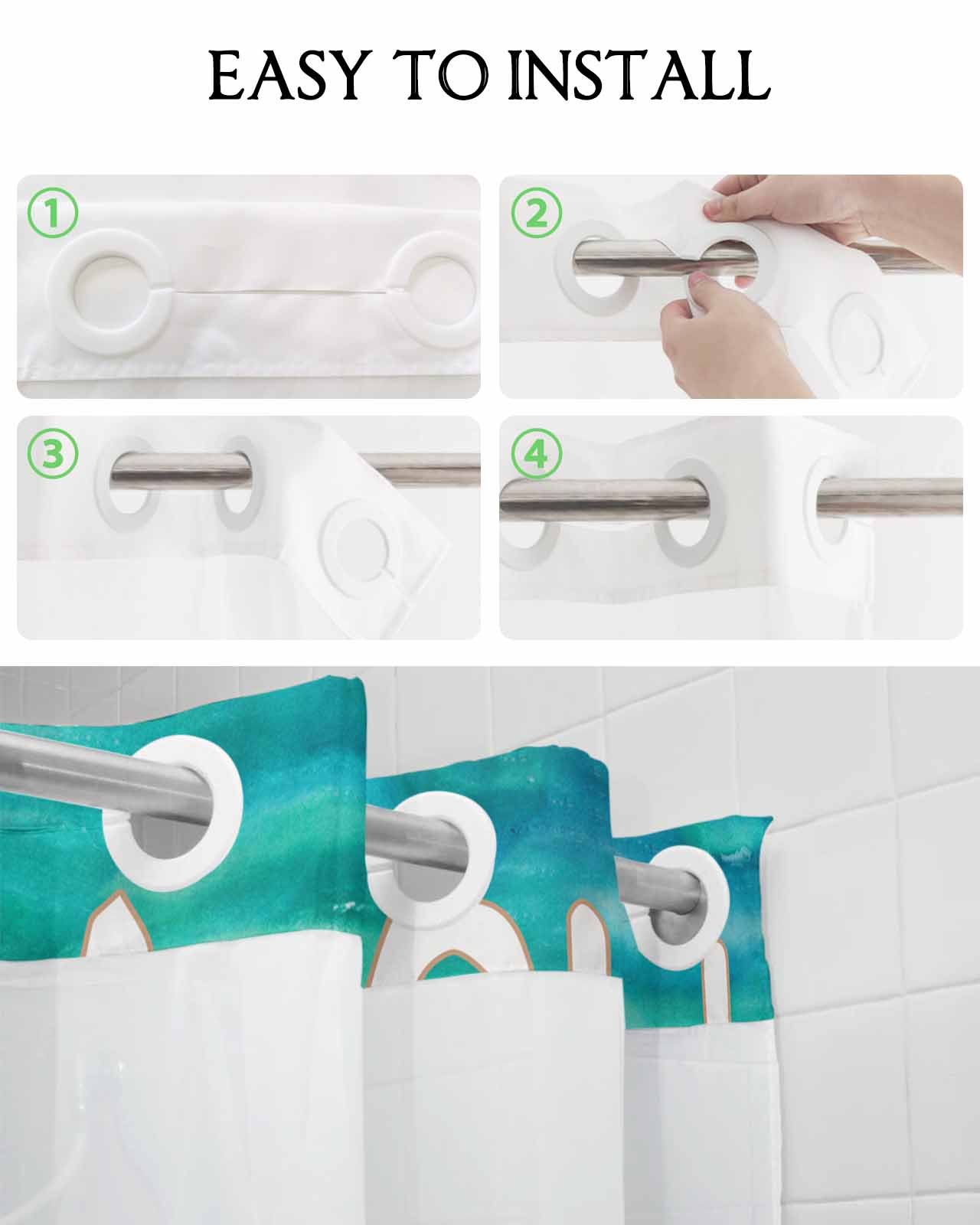 EASY TO INSTALL

①

②

③

④