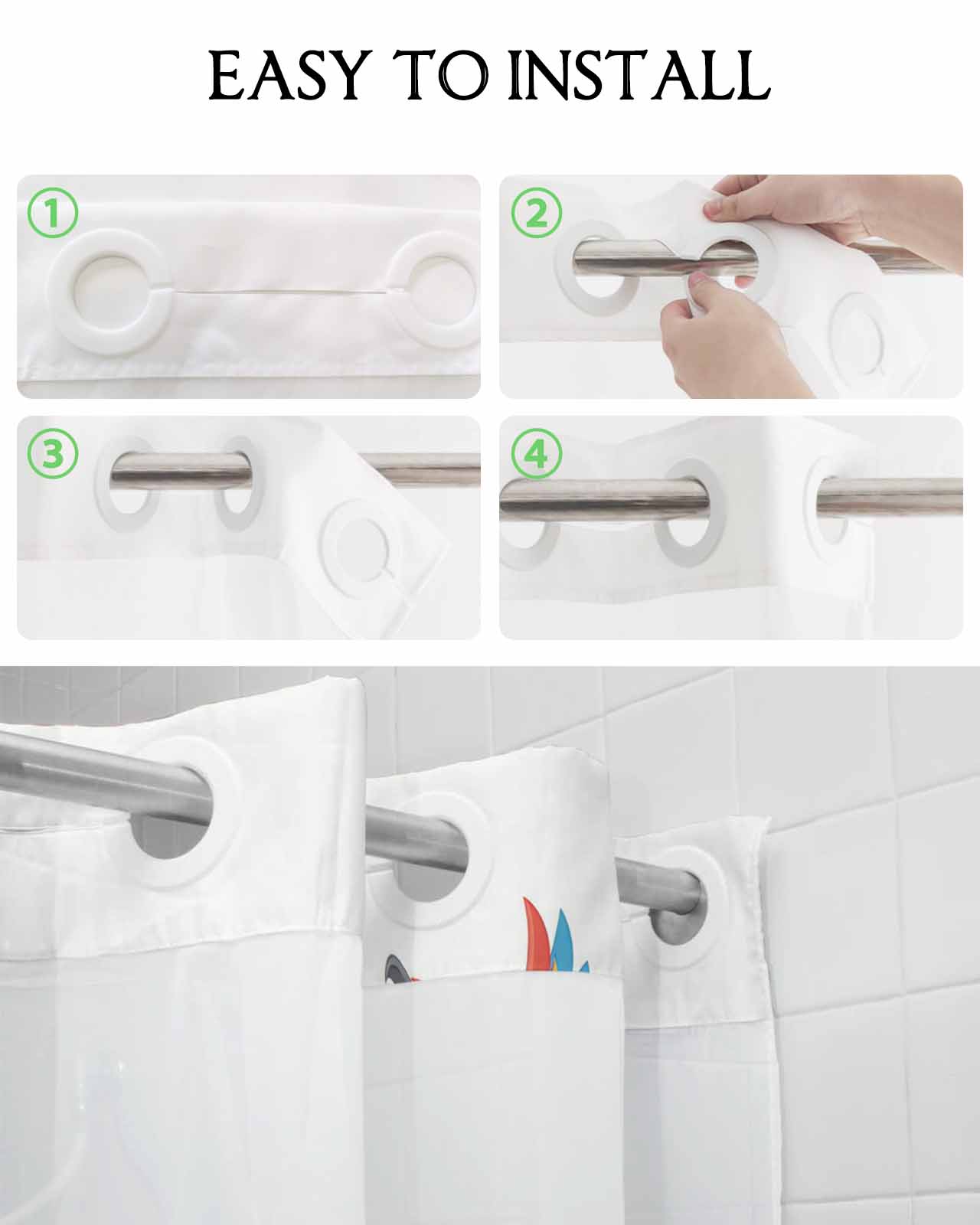 EASY TO INSTALL

1

2

3

4