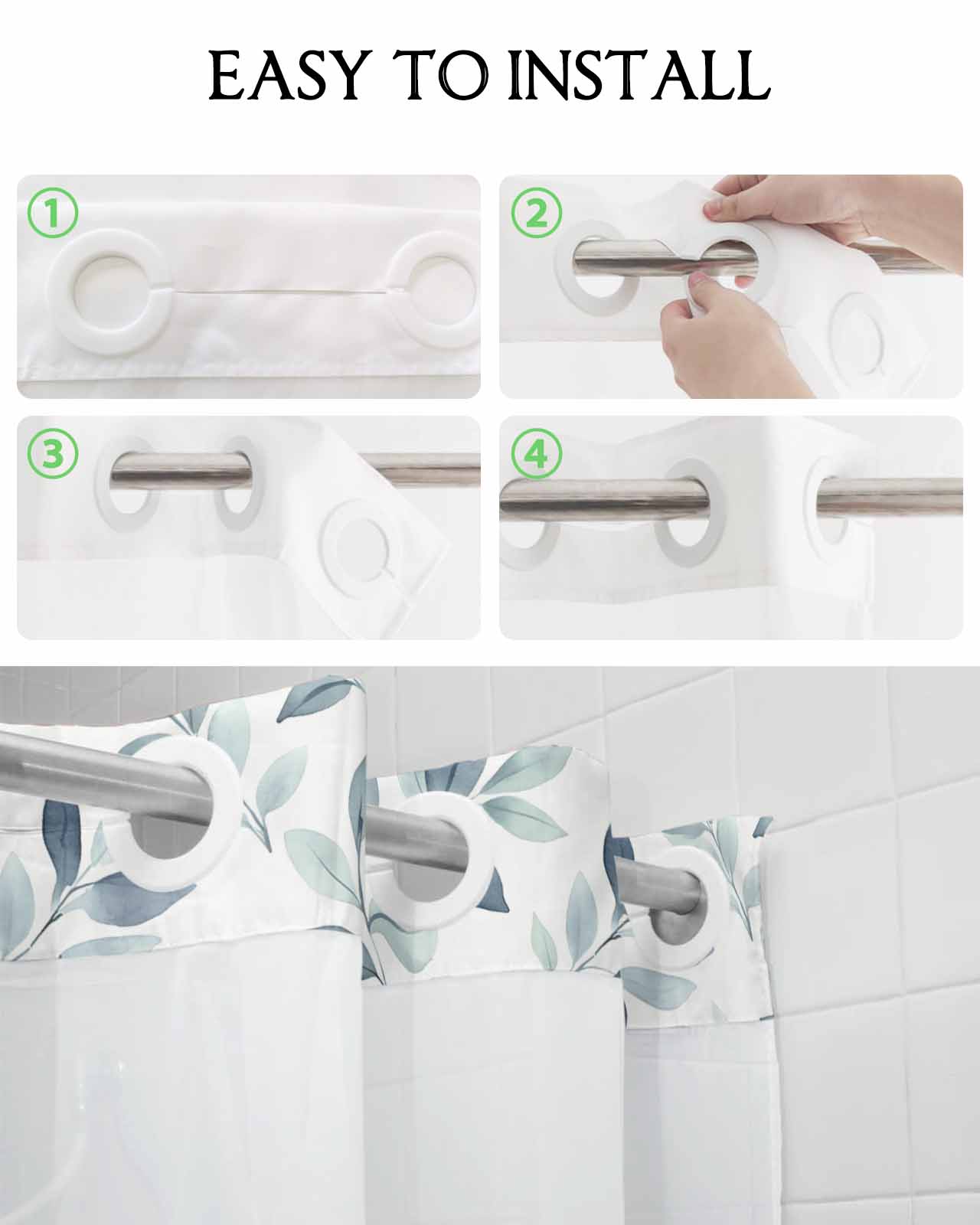 EASY TO INSTALL

①

②

③

④