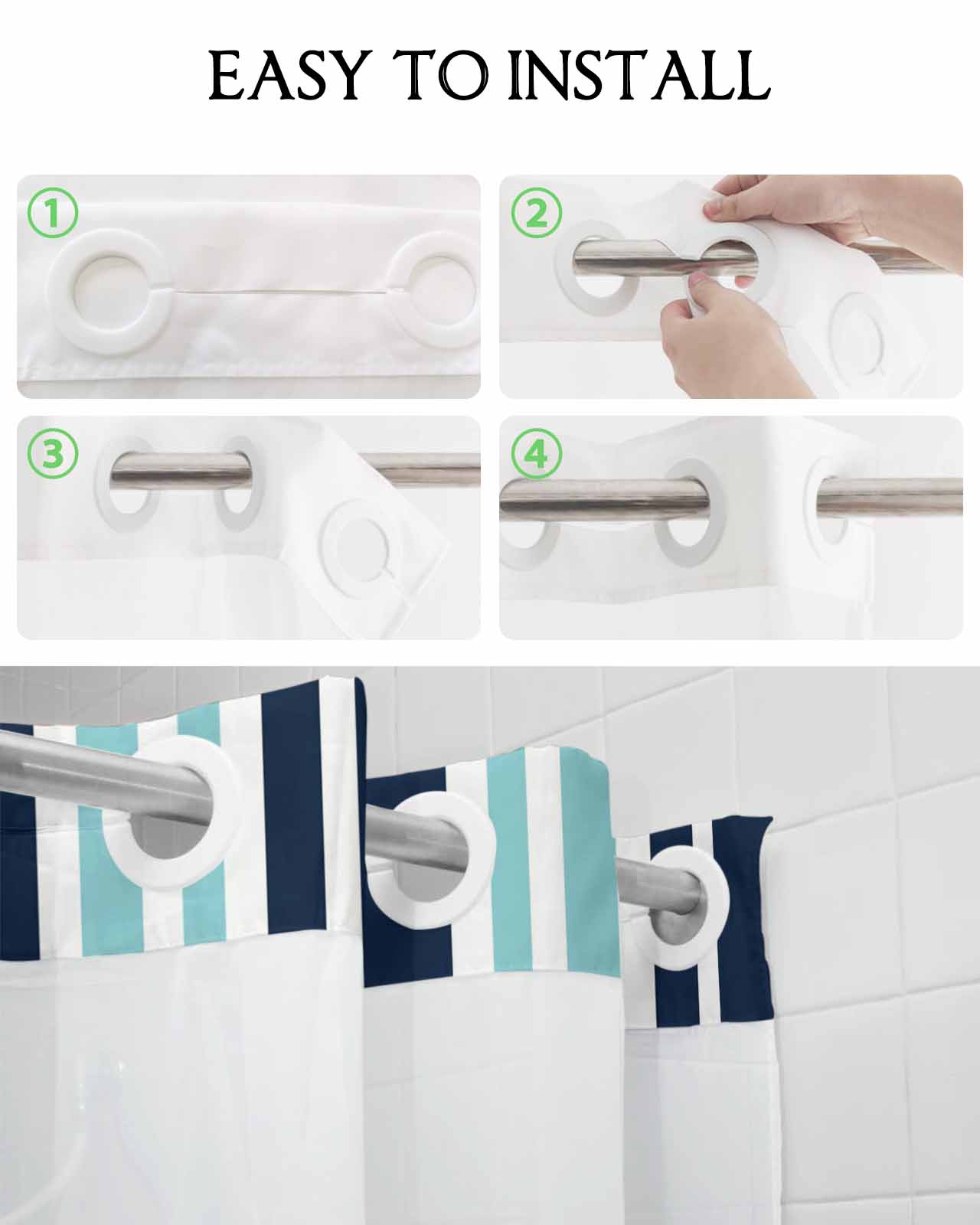 EASY TO INSTALL

①

②

③

④