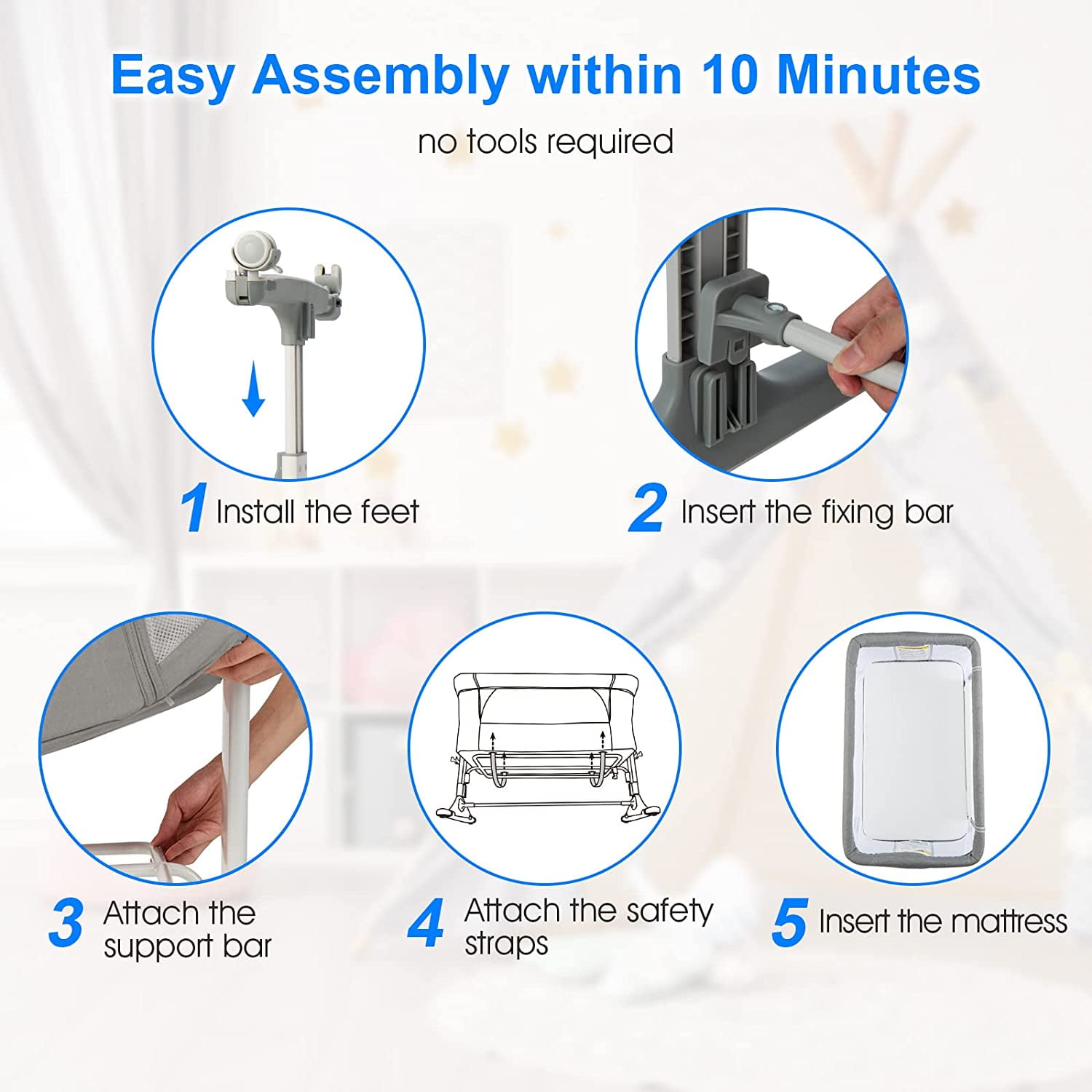 Easy Assembly within 10 Minutes

no tools required

1 Install the feet

2 Insert the fixing bar

3 Attach the support bar

4 Attach the safety straps

5 Insert the mattress