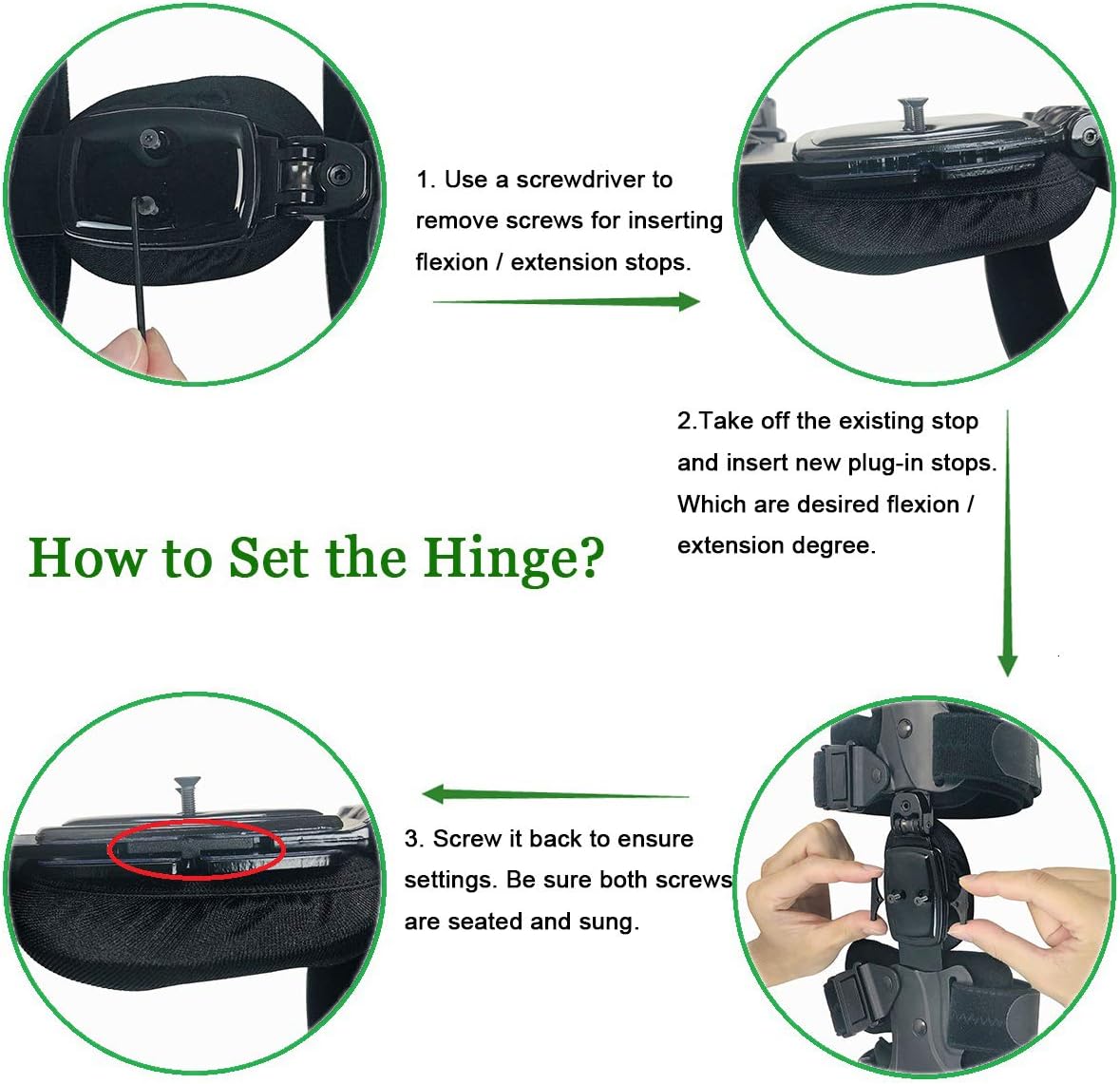 1. Use a screwdriver to remove screws for inserting flexion / extension stops.

2.Take off the existing stop and insert new plug-in stops. Which are desired flexion / extension degree.

How to Set the Hinge?

3. Screw it back to ensure settings. Be sure both screws are seated and sung.