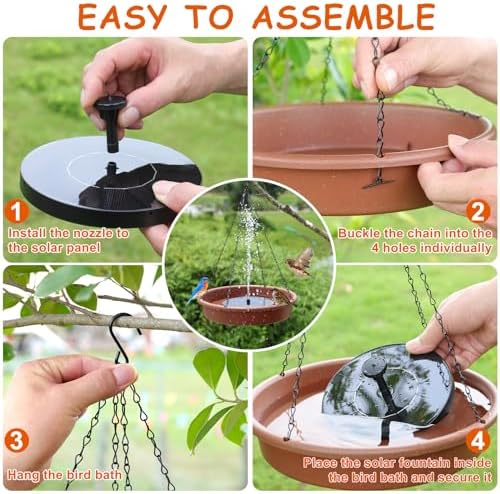 EASY TO ASSEMBLE

1
Install the nozzle to the solar panel

2
Buckle the chain into the 4 holes individually

3
Hang the bird bath

4
Place the solar fountain inside the bird bath and secure it