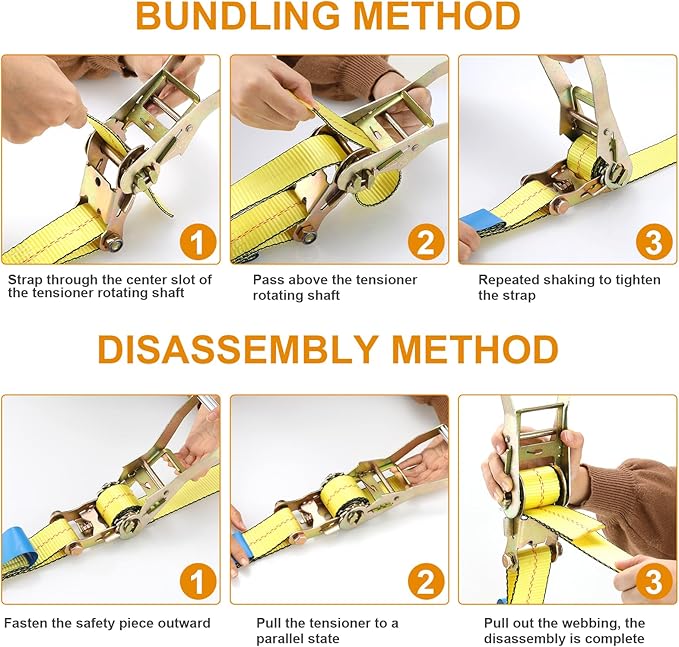 BUNDLING METHOD

1
Strap through the center slot of the tensioner rotating shaft

2
Pass above the tensioner rotating shaft

3
Repeated shaking to tighten the strap

DISASSEMBLY METHOD

1
Fasten the safety piece outward

2
Pull the tensioner to a parallel state

3
Pull out the webbing, the disassembly is complete