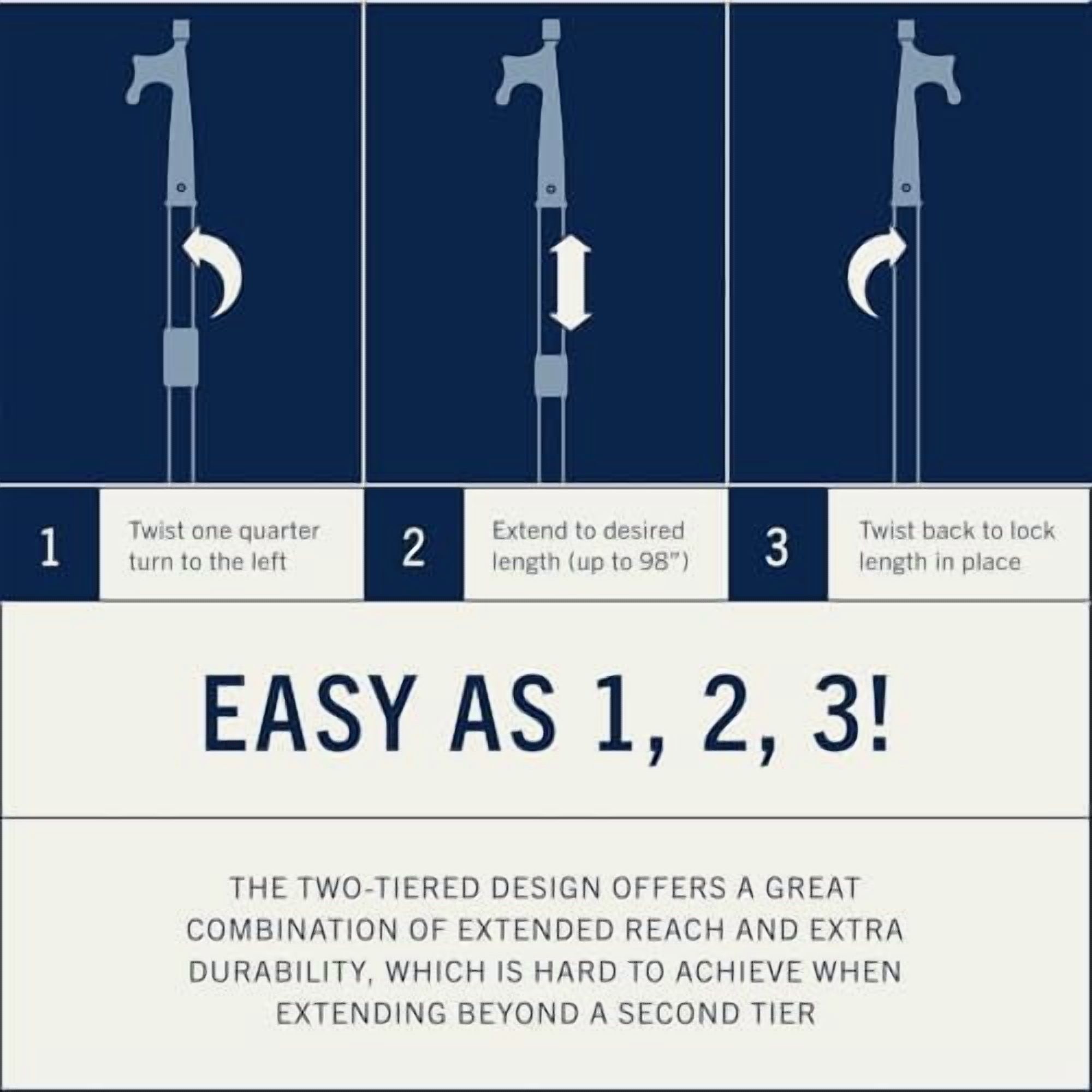 1 Twist one quarter turn to the left

2 Extend to desired length (up to 98")

3 Twist back to lock length in place

EASY AS 1, 2, 3!

THE TWO-TIERED DESIGN OFFERS A GREAT COMBINATION OF EXTENDED REACH AND EXTRA DURABILITY, WHICH IS HARD TO ACHIEVE WHEN EXTENDING BEYOND A SECOND TIER