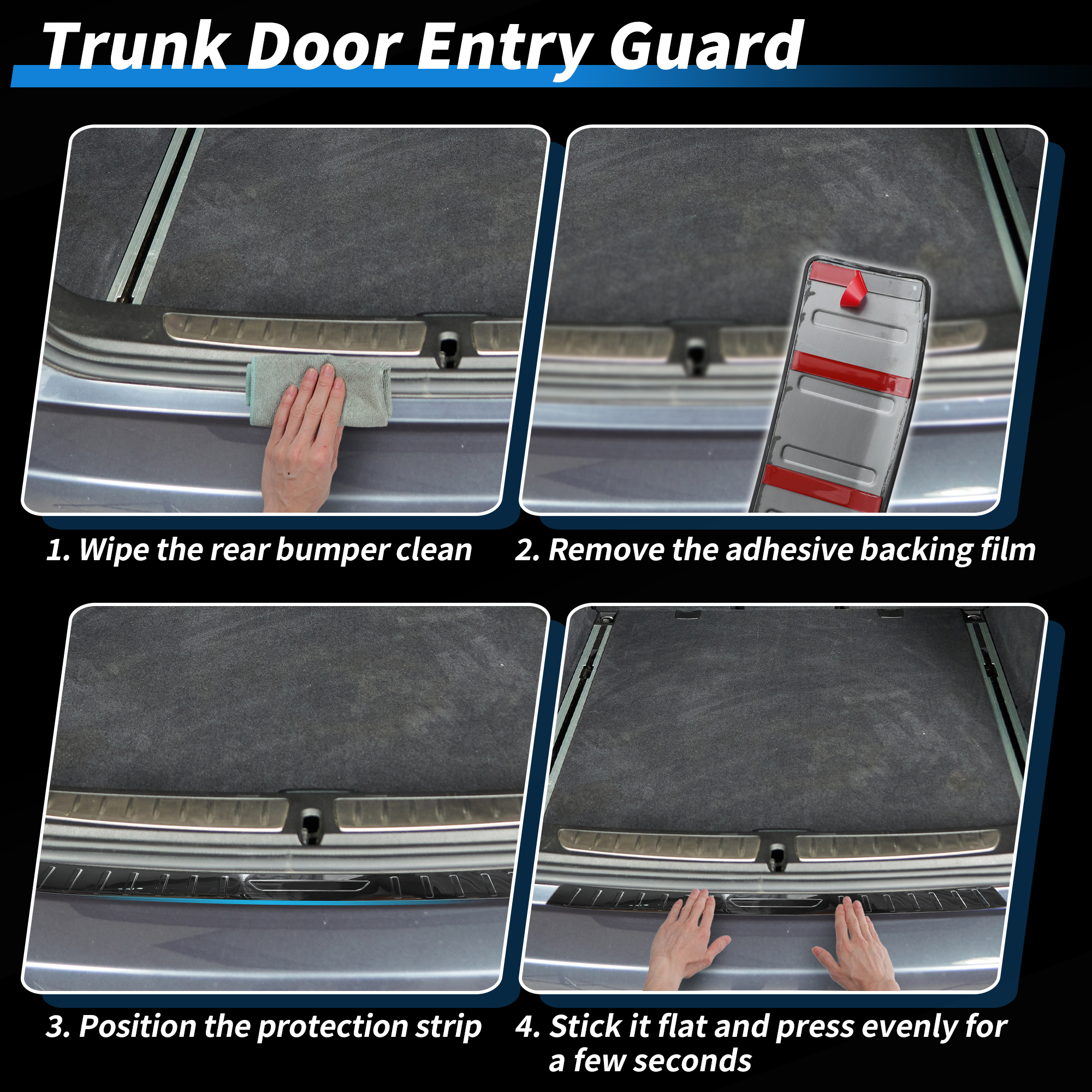 Trunk Door Entry Guard

1. Wipe the rear bumper clean

2. Remove the adhesive backing film

3. Position the protection strip

4. Stick it flat and press evenly for a few seconds