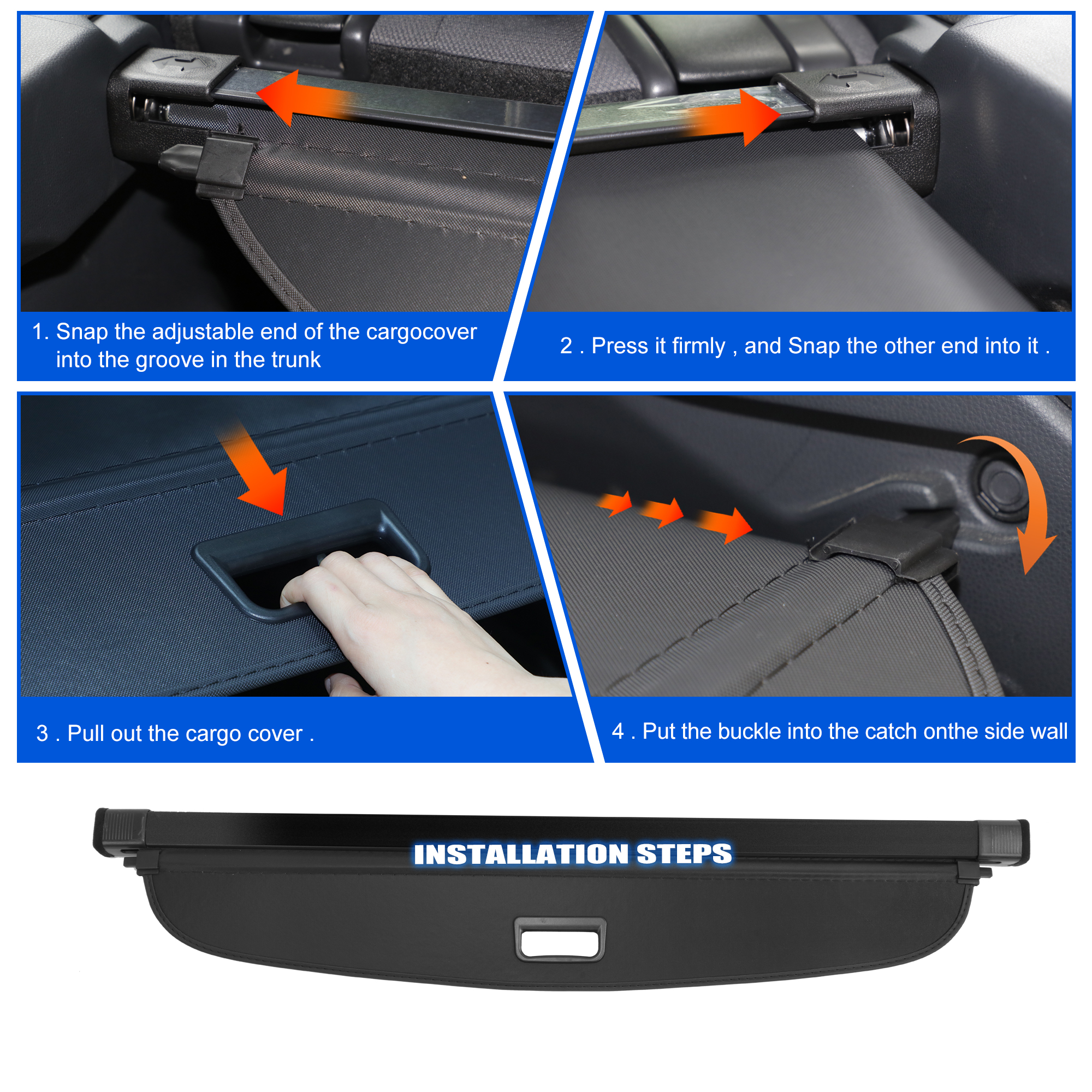 1. Snap the adjustable end of the cargocover into the groove in the trunk

2 . Press it firmly , and Snap the other end into it .

3 . Pull out the cargo cover .

4 . Put the buckle into the catch onthe side wall

INSTALLATION STEPS