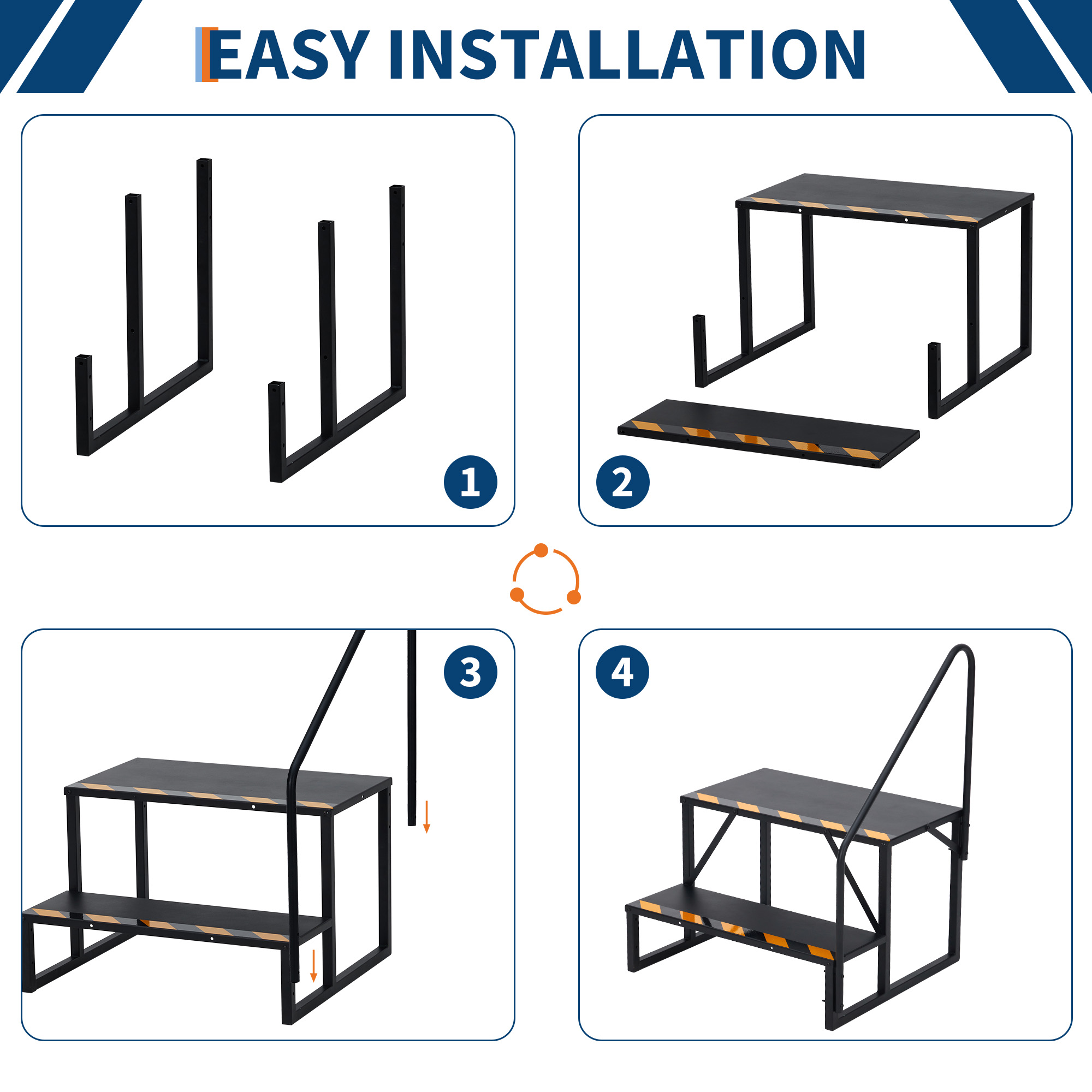 EASY INSTALLATION

1

2

3

4