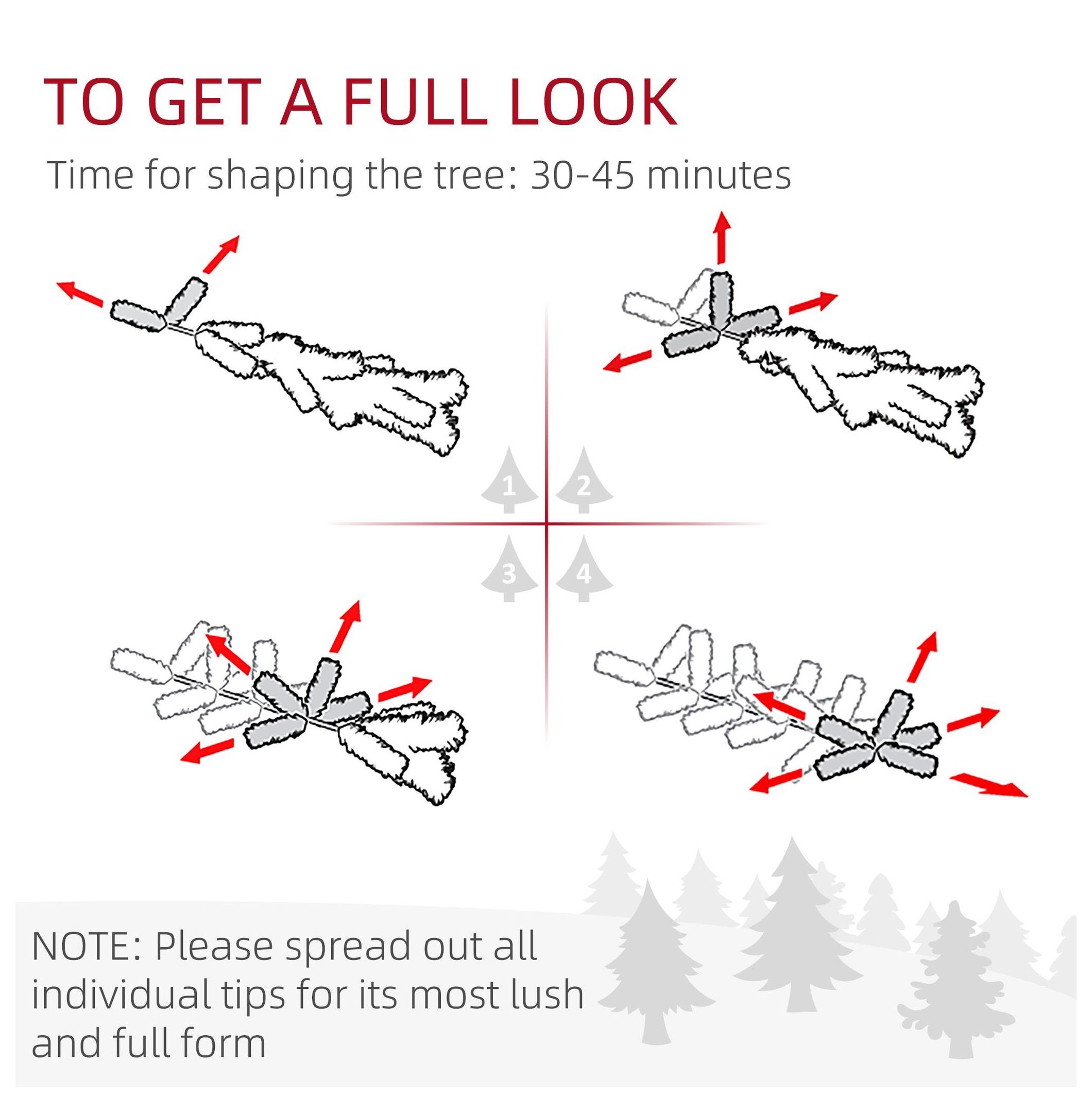 TO GET A FULL LOOK

Time for shaping the tree: 30-45 minutes

1
2
3
4

NOTE: Please spread out all individual tips for its most lush and full form