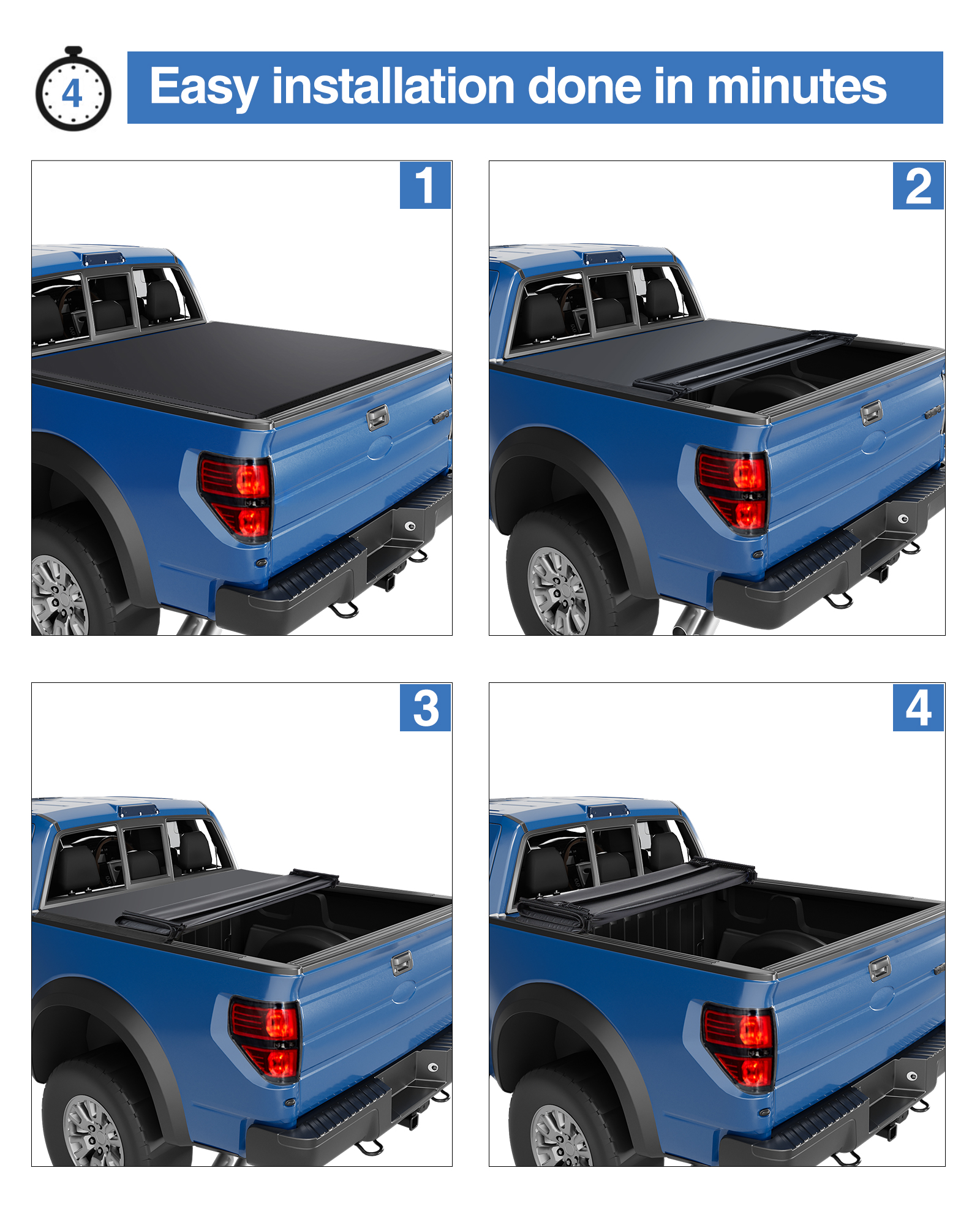 4

Easy installation done in minutes

1

2

3

4