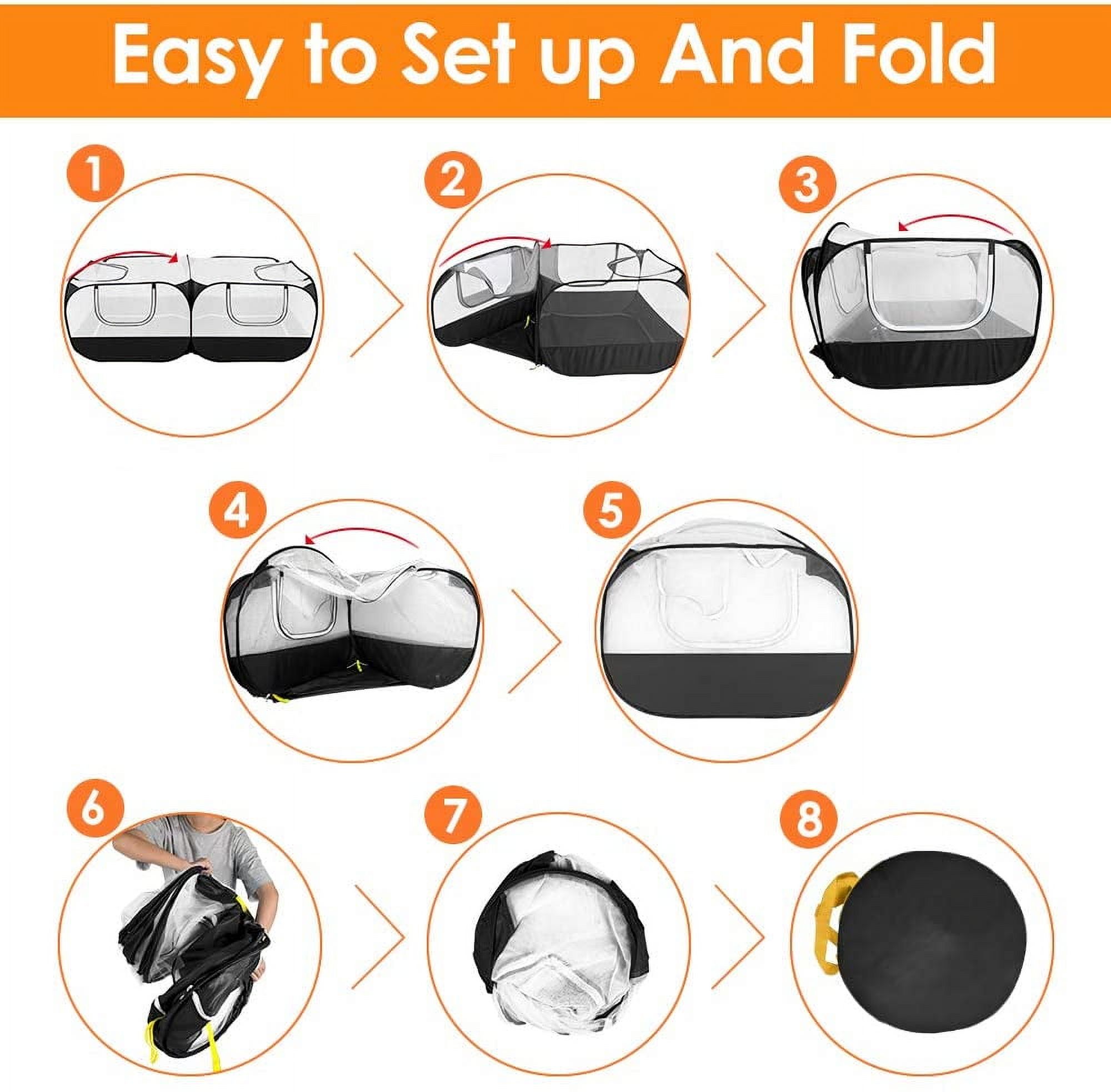 Easy to Set up And Fold

1

2

3

4

5

6

7

8