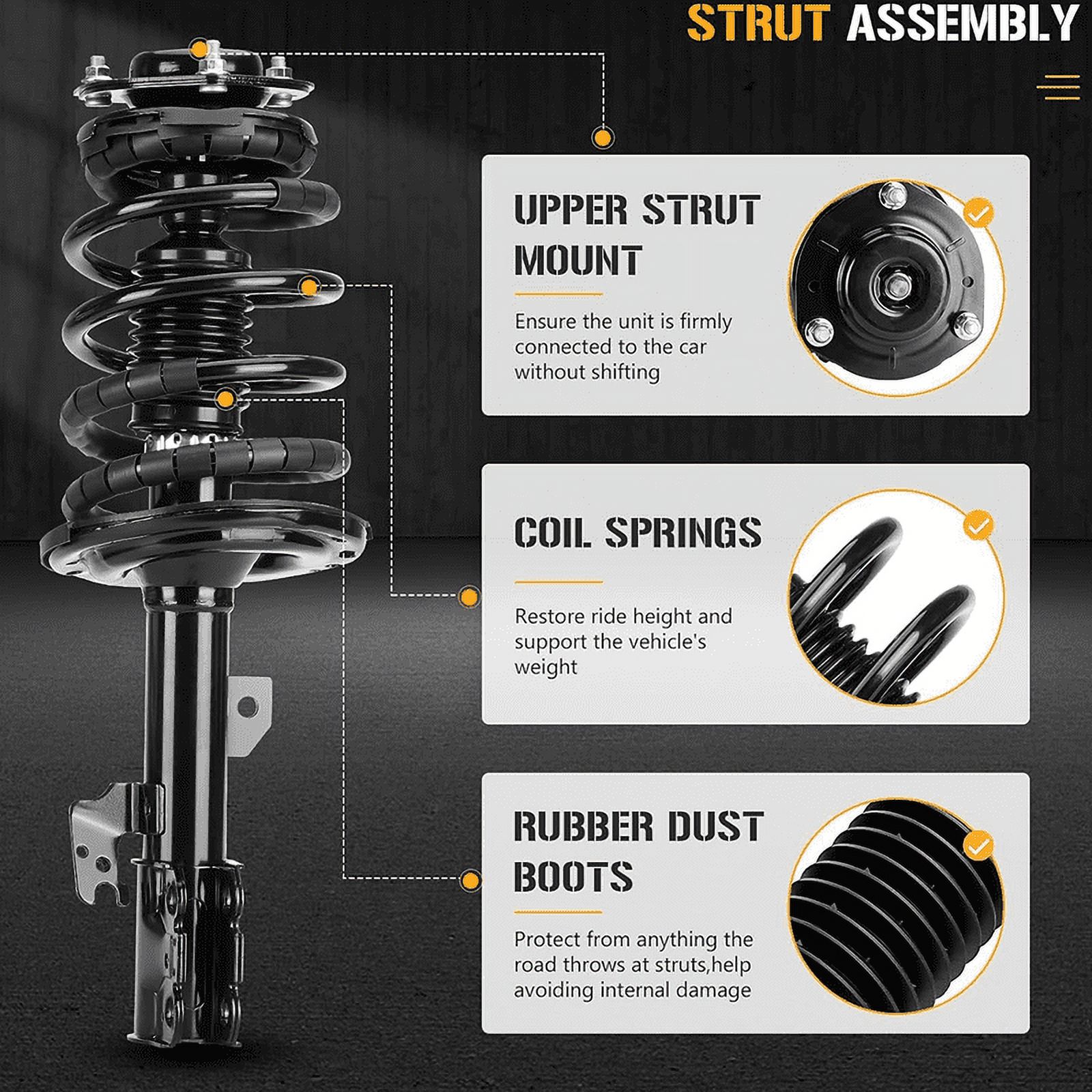 STRUT ASSEMBLY

UPPER STRUT MOUNT

Ensure the unit is firmly connected to the car without shifting

COIL SPRINGS

Restore ride height and support the vehicle's weight

RUBBER DUST BOOTS

Protect from anything the road throws at struts,help avoiding internal damage