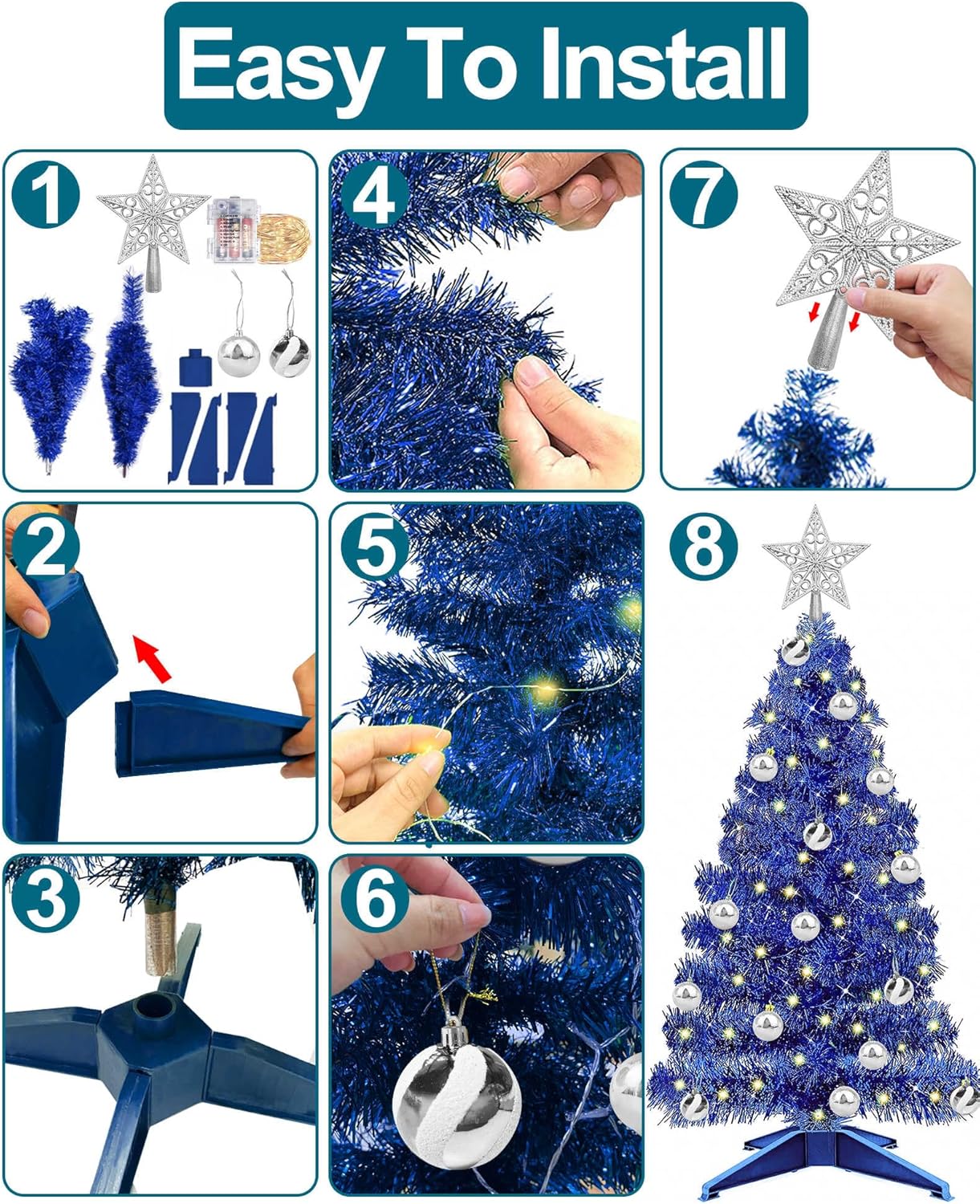 Easy To Install

1

4

7

2

5

8

3

6