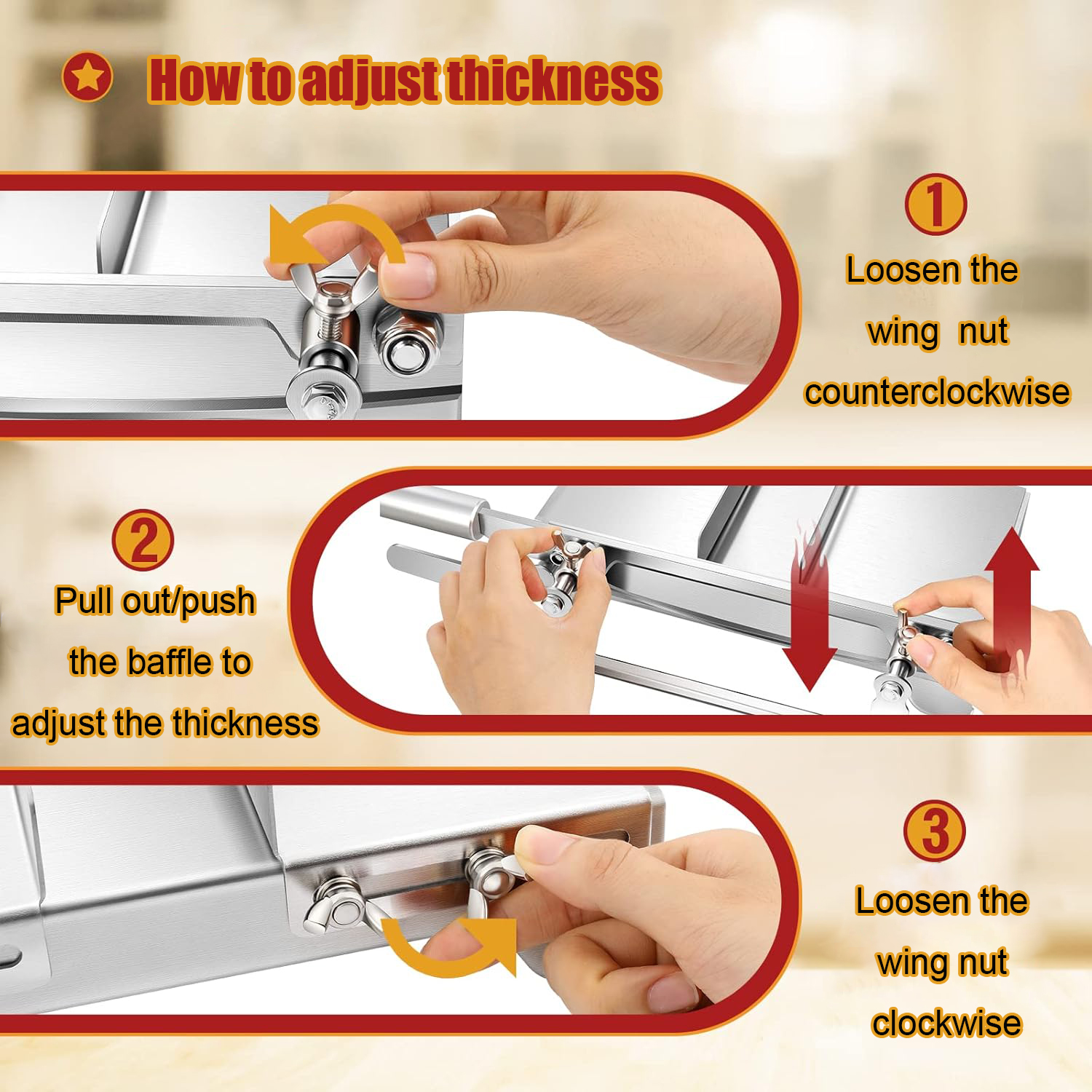 How to adjust thickness

1
Loosen the wing nut counterclockwise

2
Pull out/push the baffle to adjust the thickness

3
Loosen the wing nut clockwise