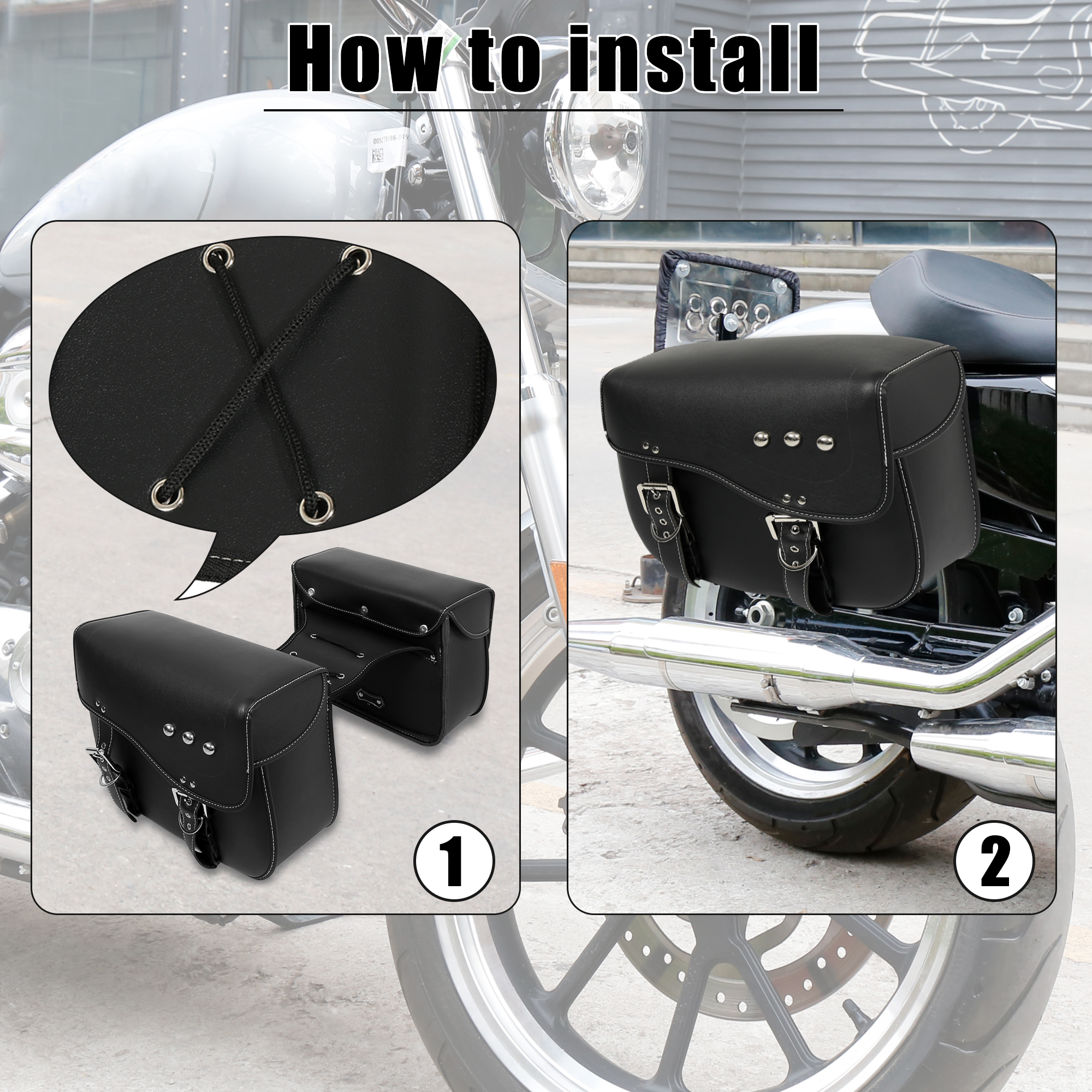 How to install

1

2