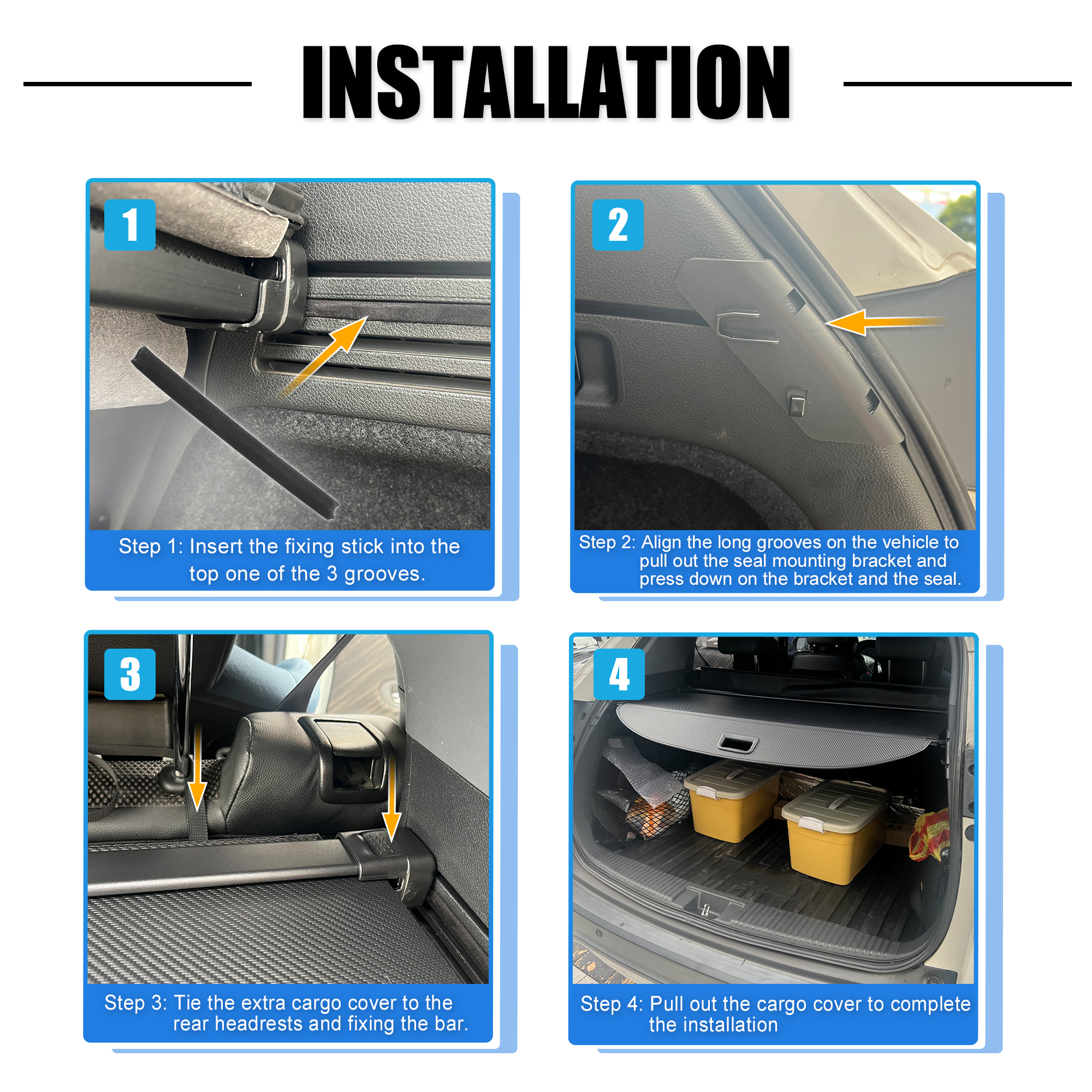 INSTALLATION

1

Step 1: Insert the fixing stick into the top one of the 3 grooves.

2

Step 2: Align the long grooves on the vehicle to pull out the seal mounting bracket and press down on the bracket and the seal.

3

Step 3: Tie the extra cargo cover to the rear headrests and fixing the bar.

4

Step 4: Pull out the cargo cover to complete the installation