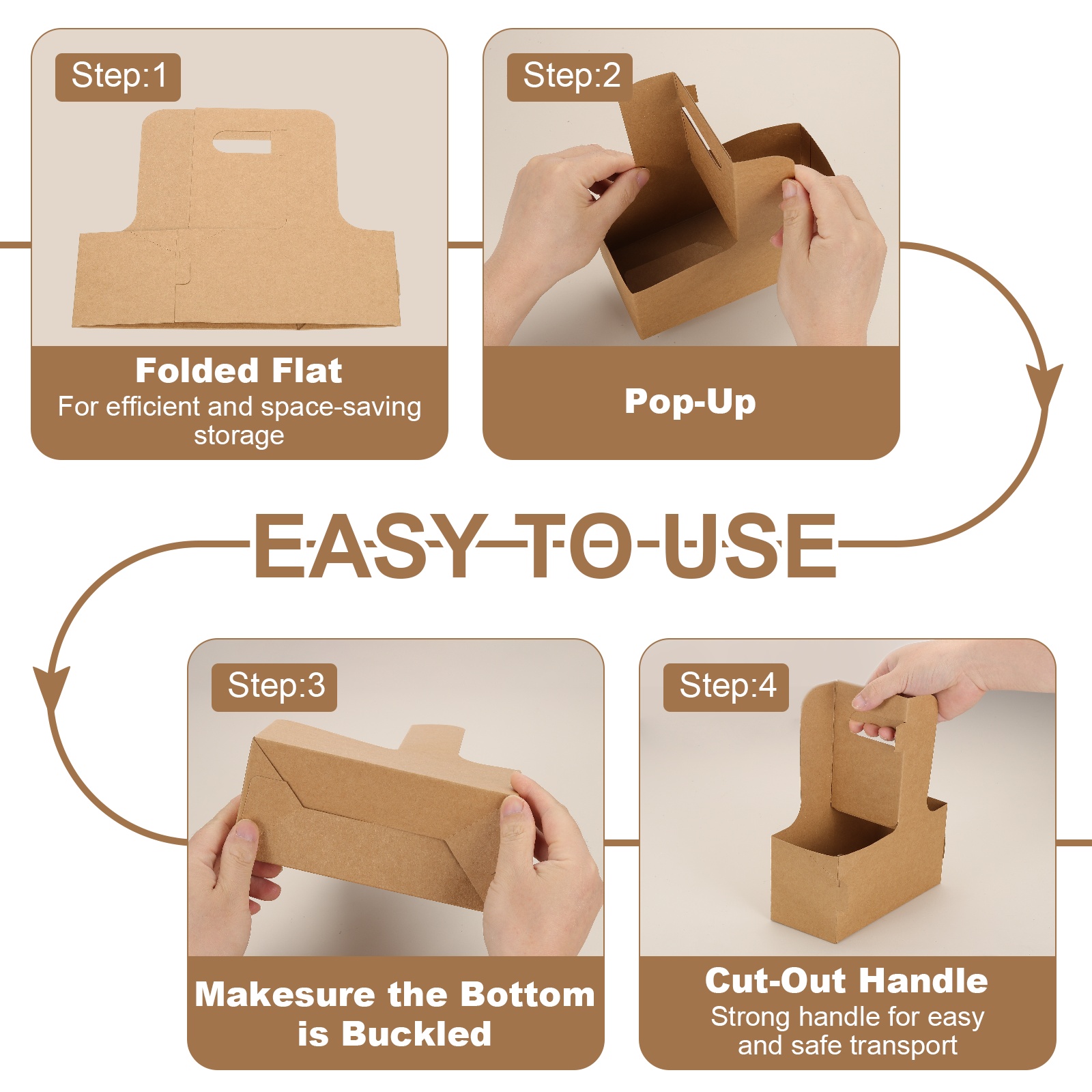 Step:1

Folded Flat
For efficient and space-saving storage

Step:2

Pop-Up

EASY TO USE

Step:3

Makesure the Bottom is Buckled

Step:4

Cut-Out Handle
Strong handle for easy and safe transport