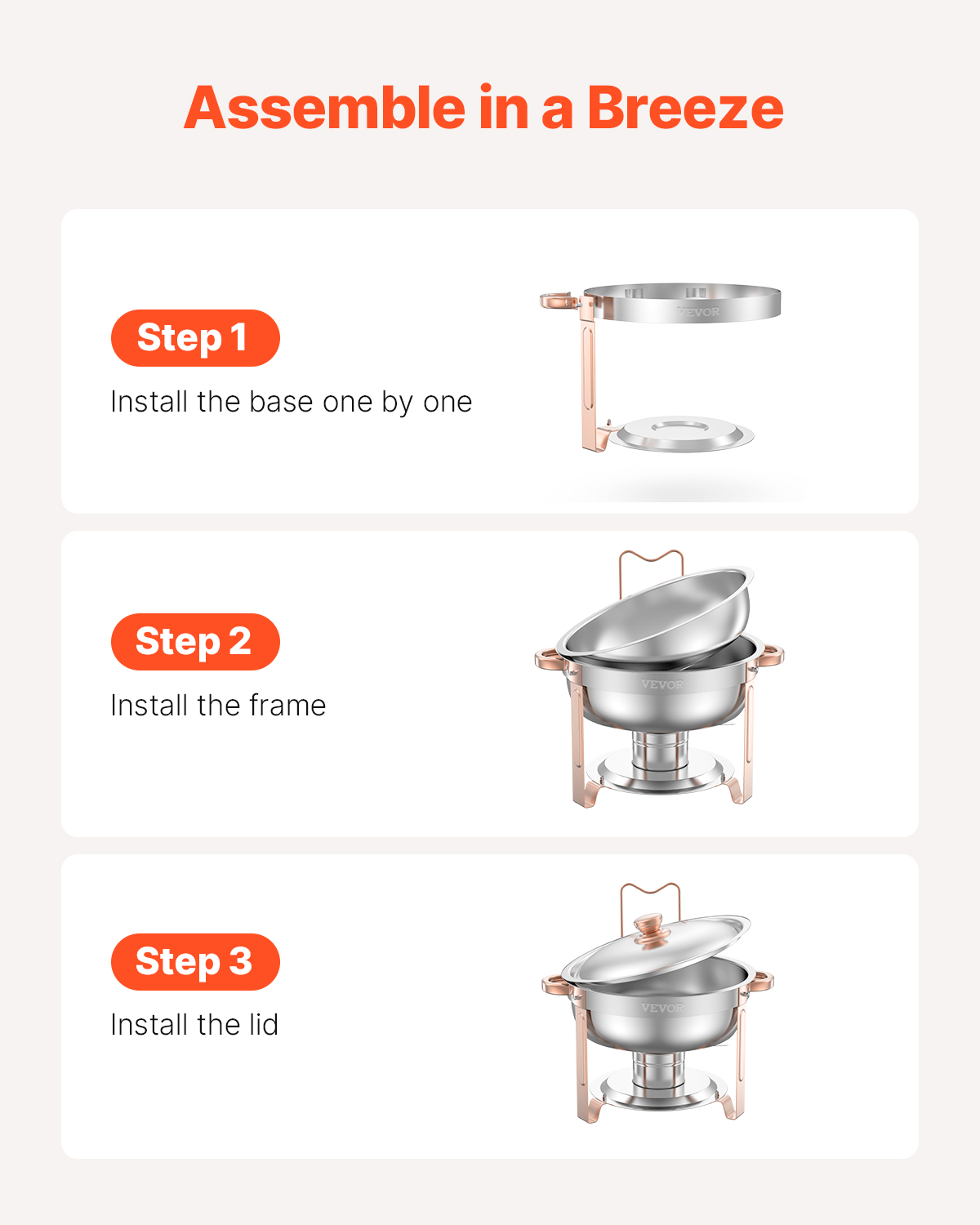 Assemble in a Breeze

Step 1
Install the base one by one

VEVOR

Step 2
Install the frame

VEVOR

Step 3
Install the lid

VEVOR