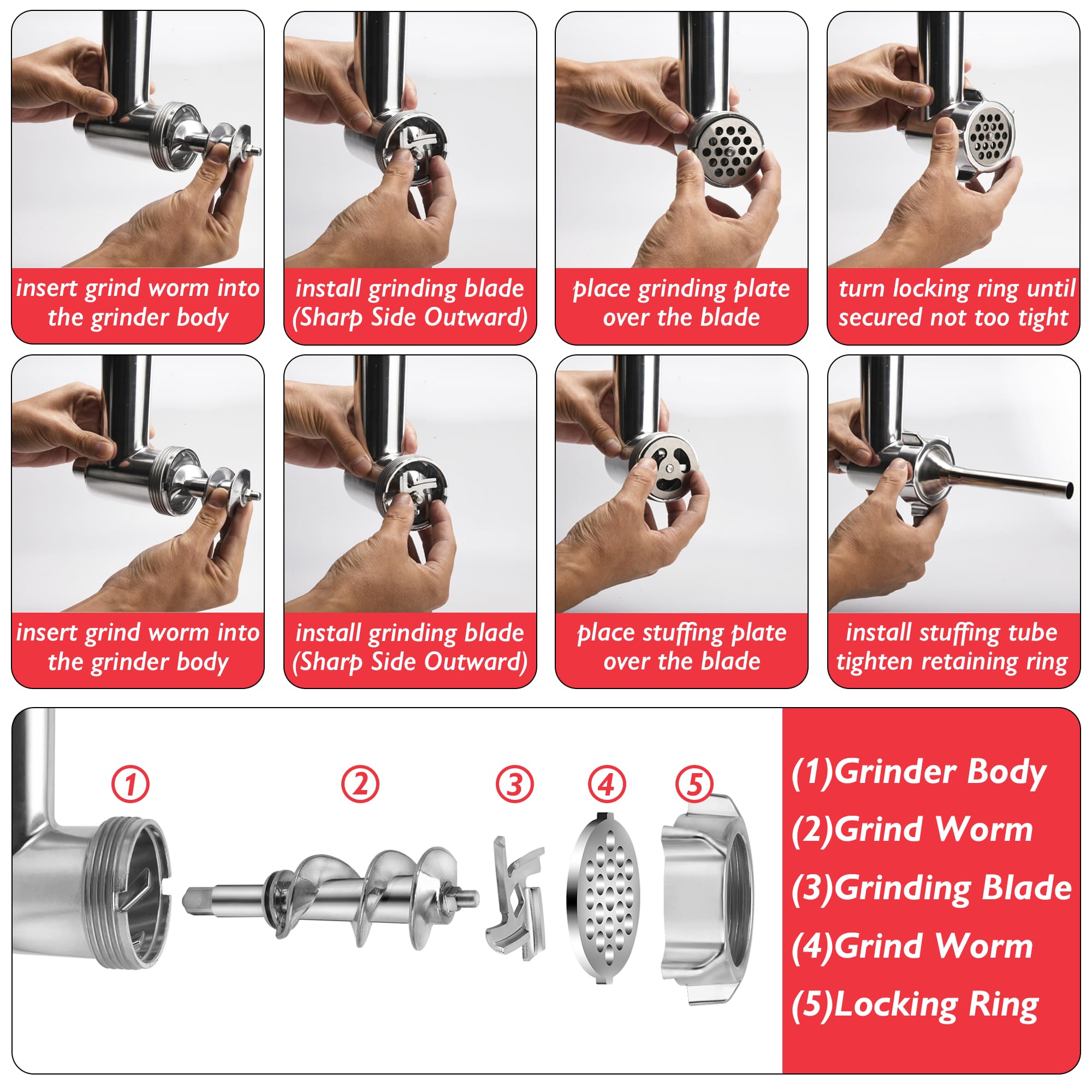 insert grind worm into the grinder body

install grinding blade (Sharp Side Outward)

place grinding plate over the blade

turn locking ring until secured not too tight

insert grind worm into the grinder body

install grinding blade (Sharp Side Outward)

place stuffing plate over the blade

install stuffing tube tighten retaining ring

①

②

③

④

⑤

(1)Grinder Body
(2)Grind Worm
(3)Grinding Blade
(4)Grind Worm
(5)Locking Ring