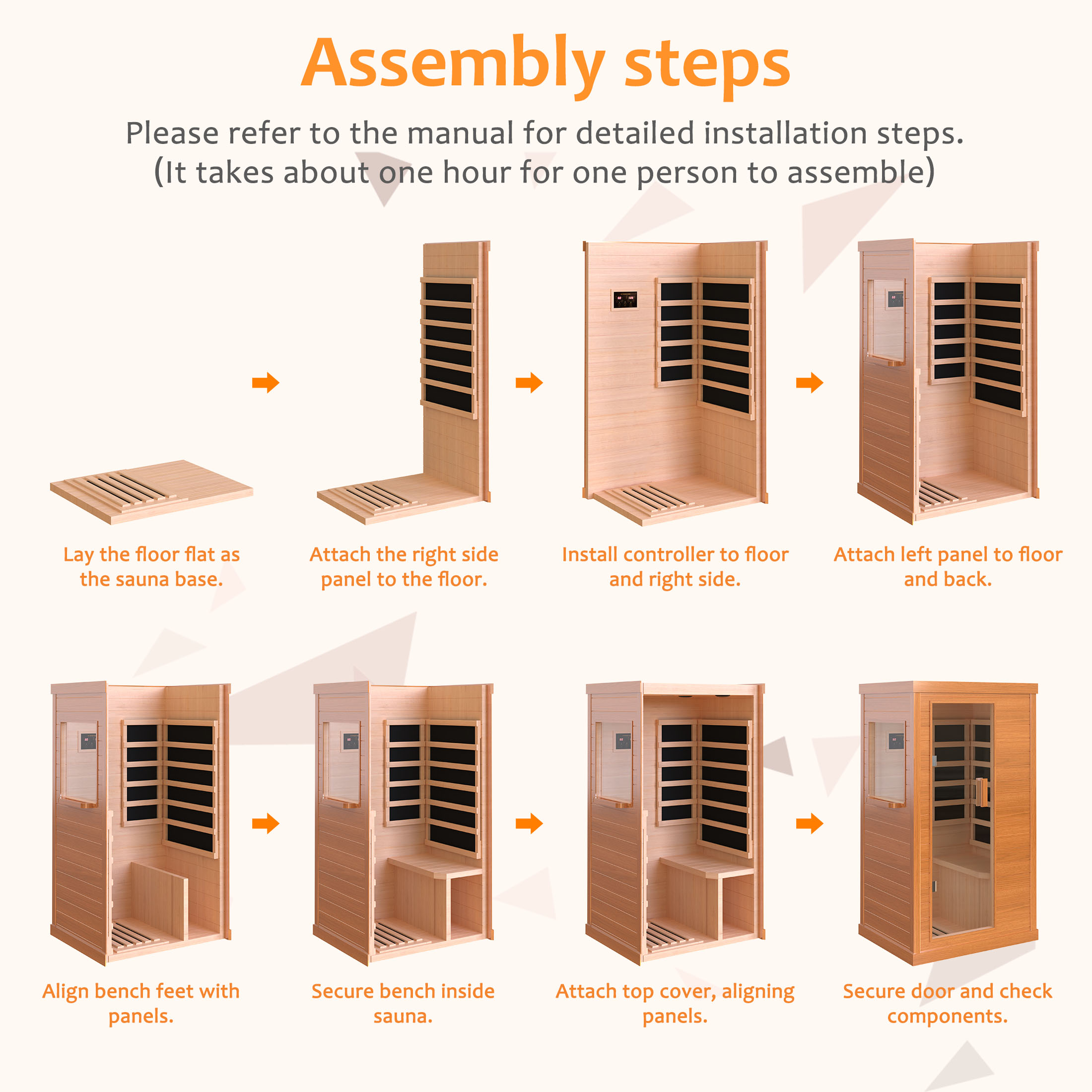 Assembly steps

Please refer to the manual for detailed installation steps.
(It takes about one hour for one person to assemble)

Lay the floor flat as the sauna base.

Attach the right side panel to the floor.

Install controller to floor and right side.

Attach left panel to floor and back.

Align bench feet with panels.

Secure bench inside sauna.

Attach top cover, aligning panels.

Secure door and check components.