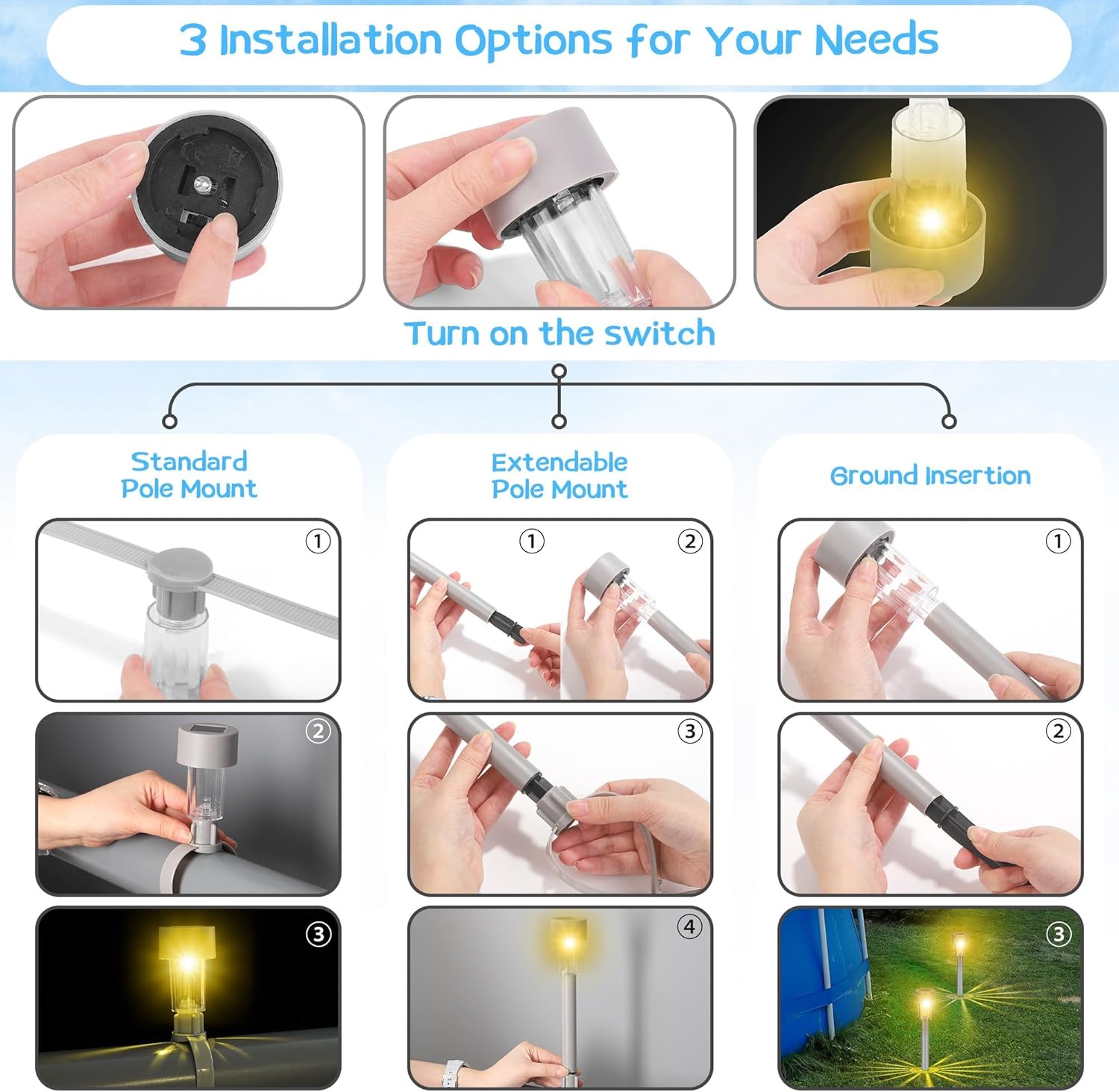 3 Installation Options for Your Needs

Turn on the switch

Standard Pole Mount

①

②

③

Extendable Pole Mount

①

②

③

④

Ground Insertion

①

②

③