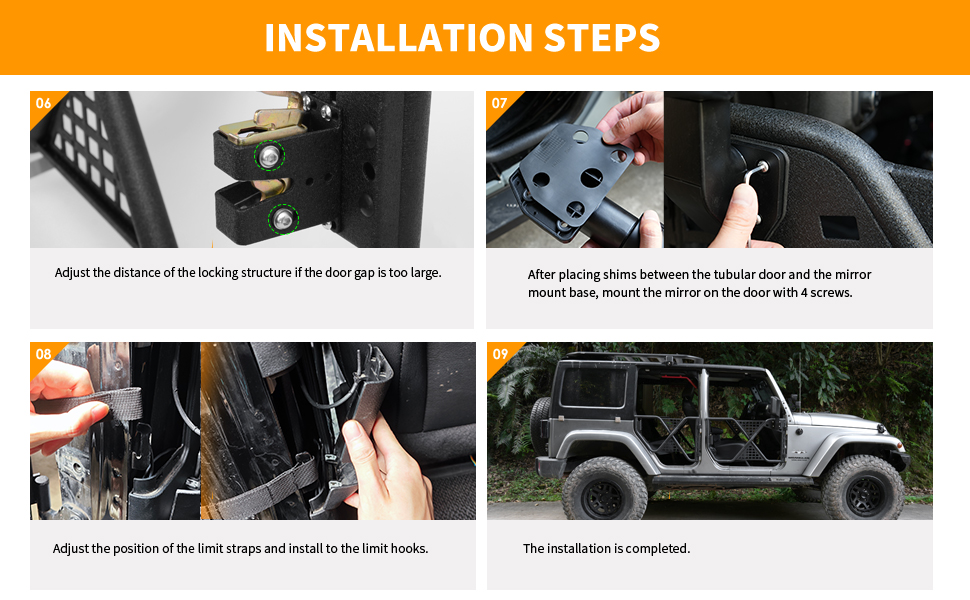 INSTALLATION STEPS

06

Adjust the distance of the locking structure if the door gap is too large.

07

After placing shims between the tubular door and the mirror mount base, mount the mirror on the door with 4 screws.

08

Adjust the position of the limit straps and install to the limit hooks.

09

The installation is completed.