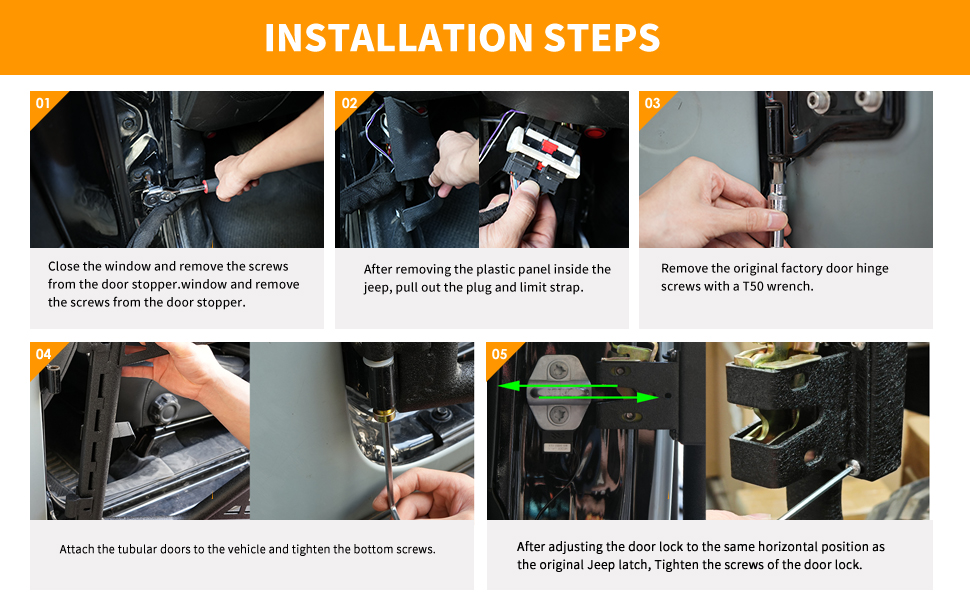 INSTALLATION STEPS

01

Close the window and remove the screws from the door stopper.window and remove the screws from the door stopper.

02

After removing the plastic panel inside the jeep, pull out the plug and limit strap.

03

Remove the original factory door hinge screws with a T50 wrench.

04

Attach the tubular doors to the vehicle and tighten the bottom screws.

05

After adjusting the door lock to the same horizontal position as the original Jeep latch, Tighten the screws of the door lock.