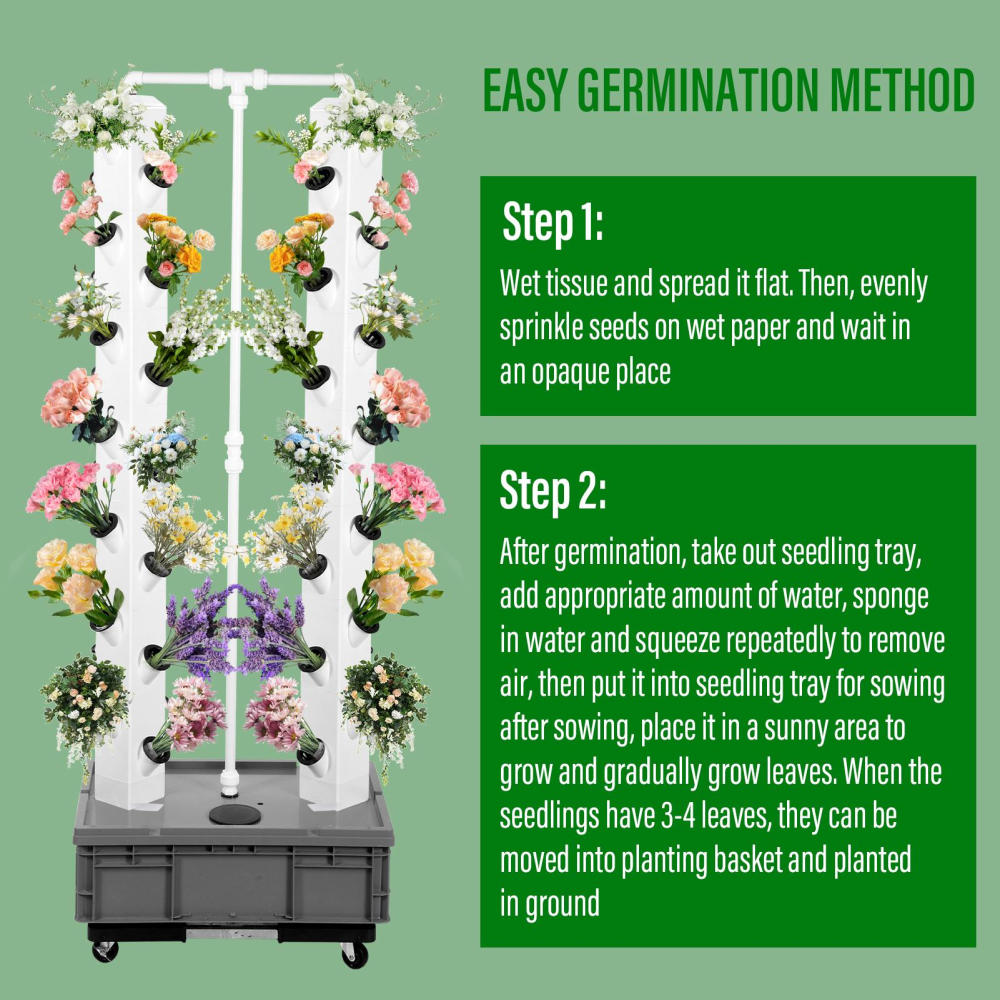 EASY GERMINATION METHOD

Step 1:

Wet tissue and spread it flat. Then, evenly sprinkle seeds on wet paper and wait in an opaque place

Step 2:

After germination, take out seedling tray, add appropriate amount of water, sponge in water and squeeze repeatedly to remove air, then put it into seedling tray for sowing after sowing, place it in a sunny area to grow and gradually grow leaves. When the seedlings have 3-4 leaves, they can be moved into planting basket and planted in ground